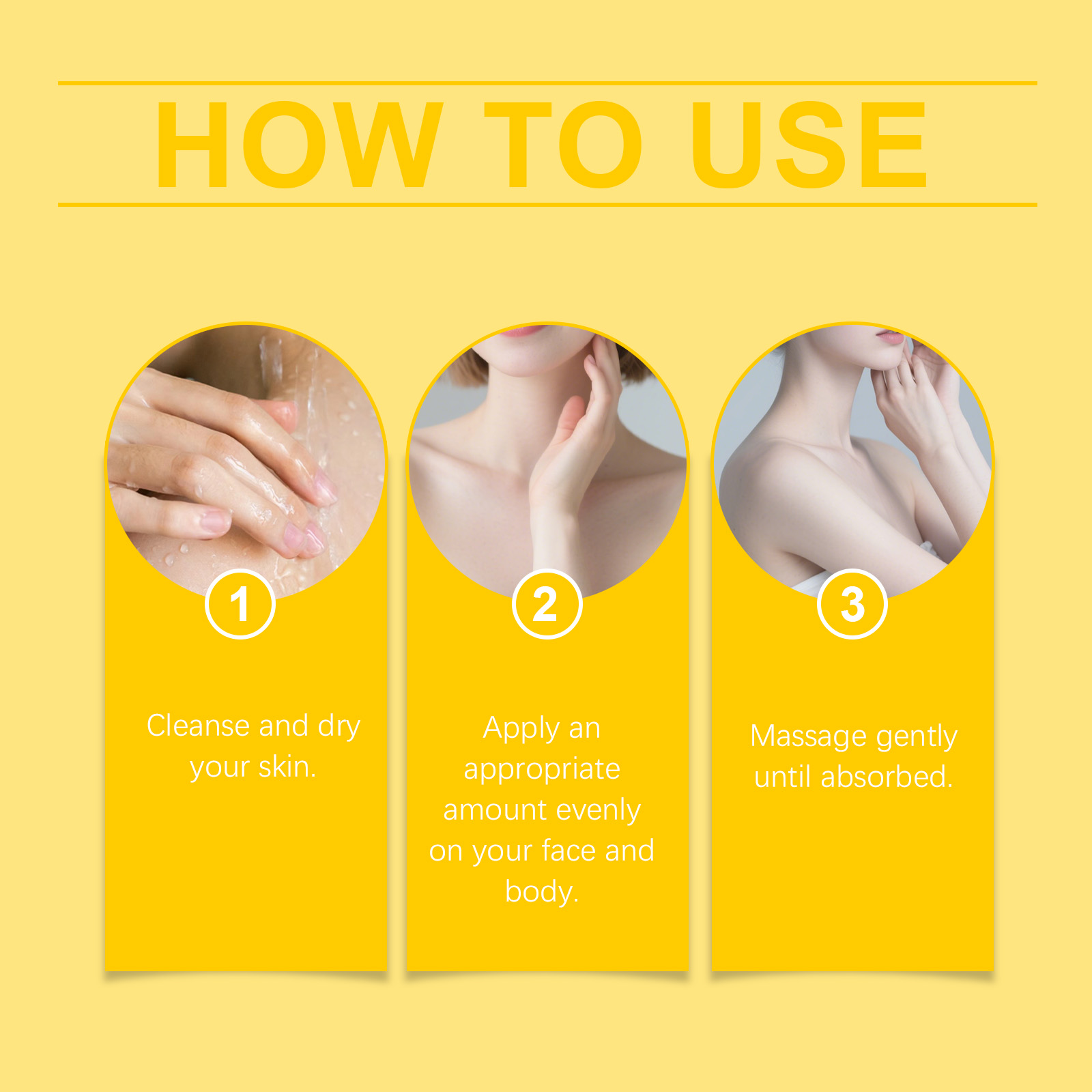 HOW TO USE

1

Cleanse and dry your skin.

2

Apply an appropriate amount evenly on your face and body.

3

Massage gently until absorbed.