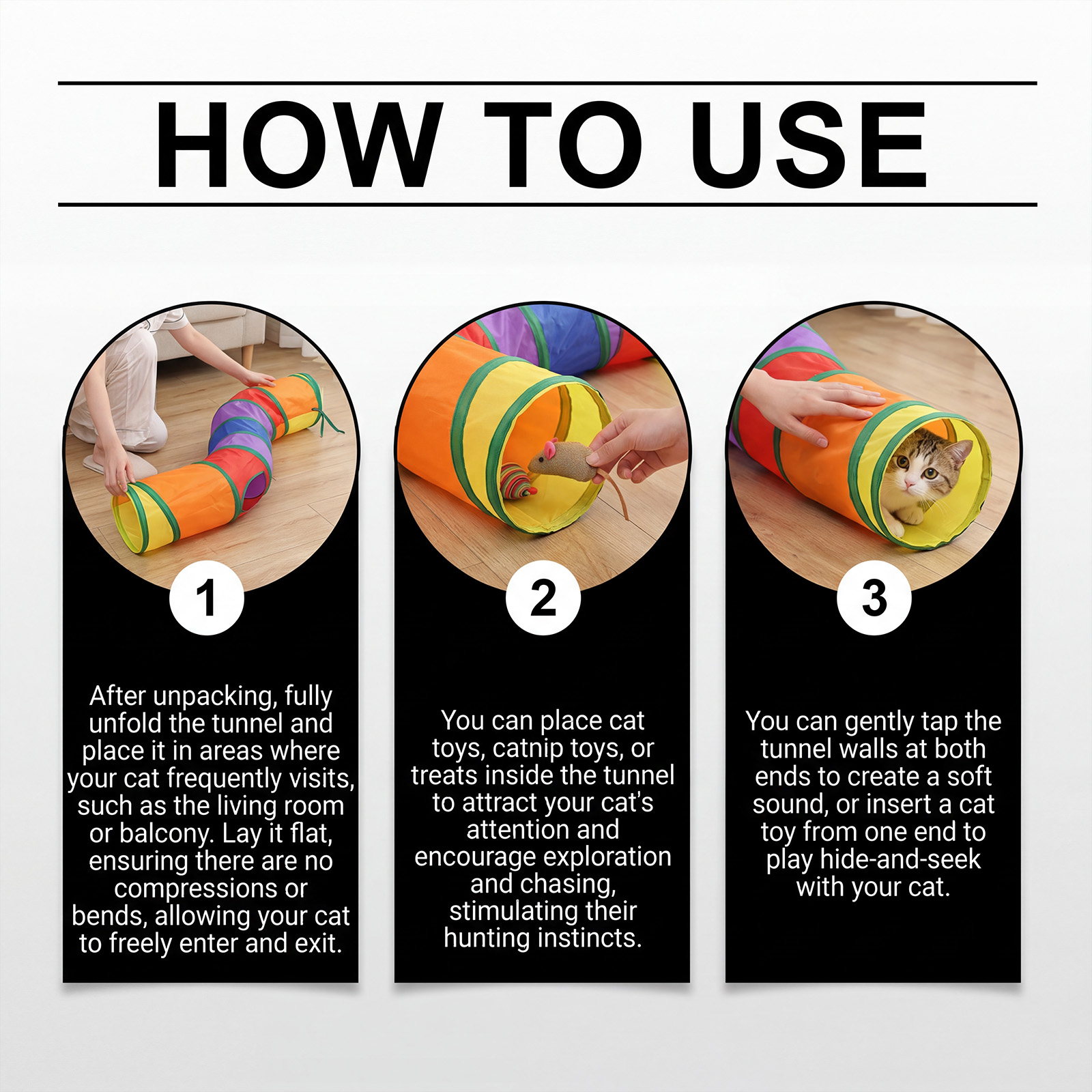 HOW TO USE

1

After unpacking, fully unfold the tunnel and place it in areas where your cat frequently visits, such as the living room or balcony. Lay it flat, ensuring there are no compressions or bends, allowing your cat to freely enter and exit.

2

You can place cat toys, catnip toys, or treats inside the tunnel to attract your cat's attention and encourage exploration and chasing, stimulating their hunting instincts.

3

You can gently tap the tunnel walls at both ends to create a soft sound, or insert a cat toy from one end to play hide-and-seek with your cat.