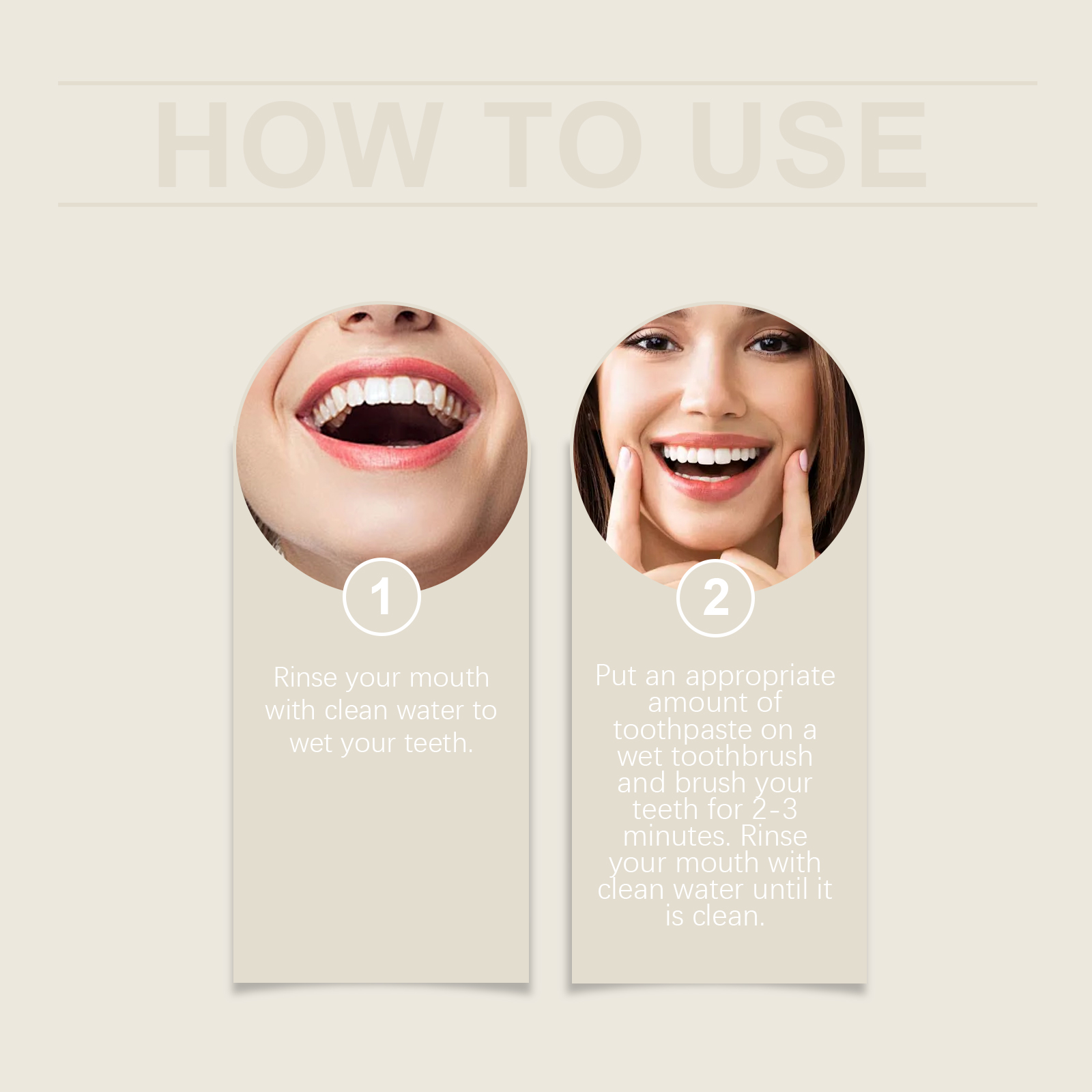 HOW TO USE

1

Rinse your mouth with clean water to wet your teeth.

2

Put an appropriate amount of toothpaste on a wet toothbrush and brush your teeth for 2-3 minutes. Rinse your mouth with clean water until it is clean.