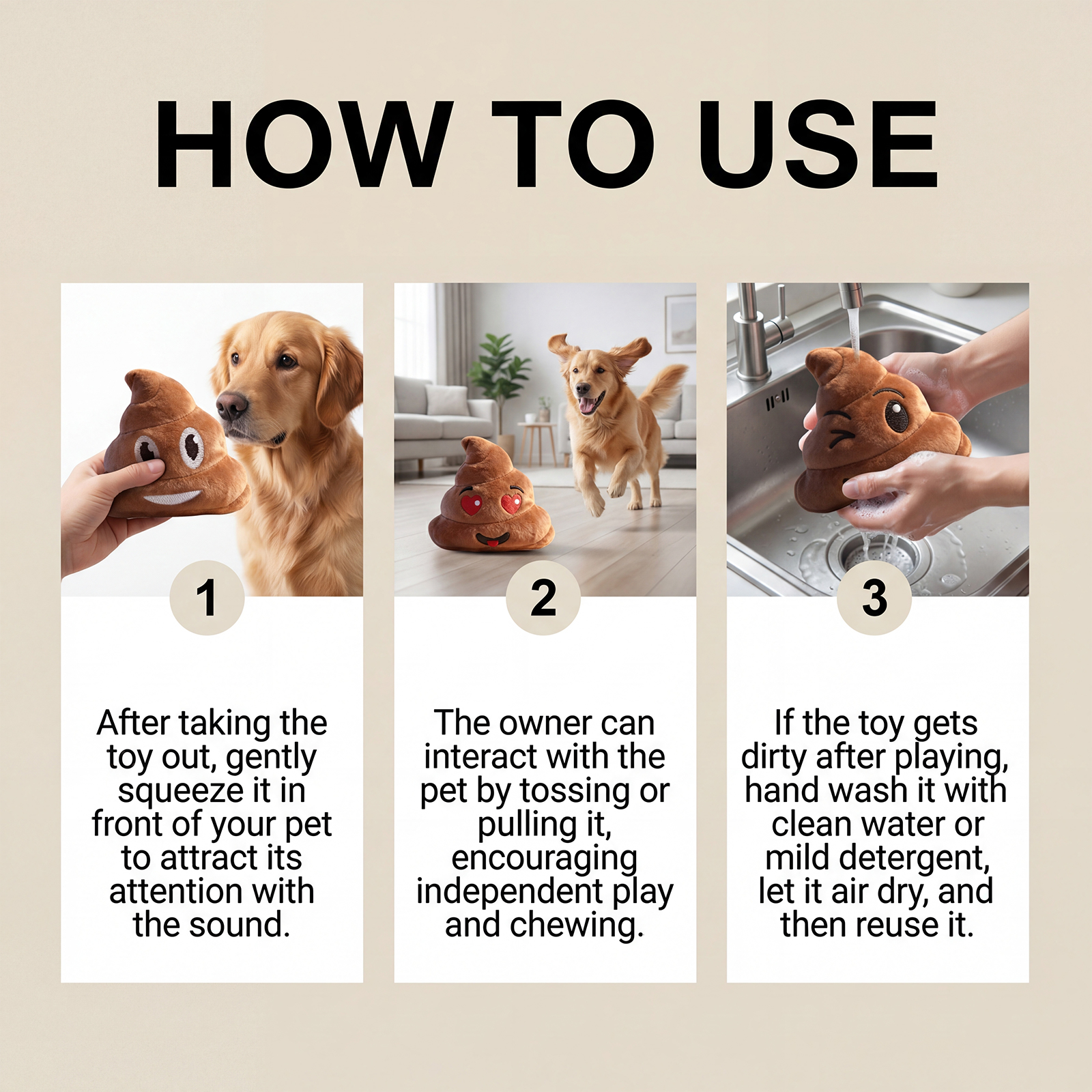 HOW TO USE

1

After taking the toy out, gently squeeze it in front of your pet to attract its attention with the sound.

2

The owner can interact with the pet by tossing or pulling it, encouraging independent play and chewing.

3

If the toy gets dirty after playing, hand wash it with clean water or mild detergent, let it air dry, and then reuse it.