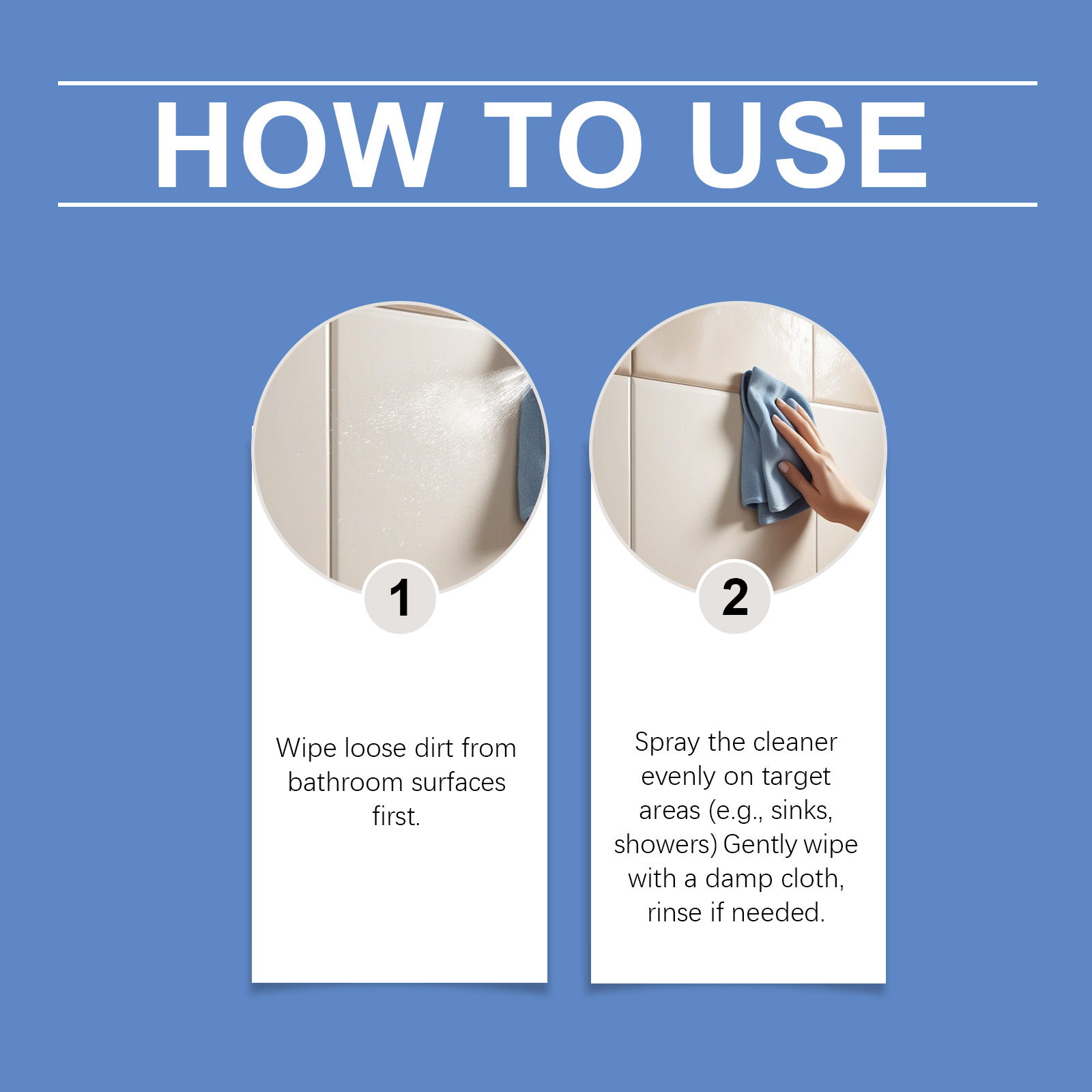 HOW TO USE

1

Wipe loose dirt from bathroom surfaces first.

2

Spray the cleaner evenly on target areas (e.g., sinks, showers) Gently wipe with a damp cloth, rinse if needed.