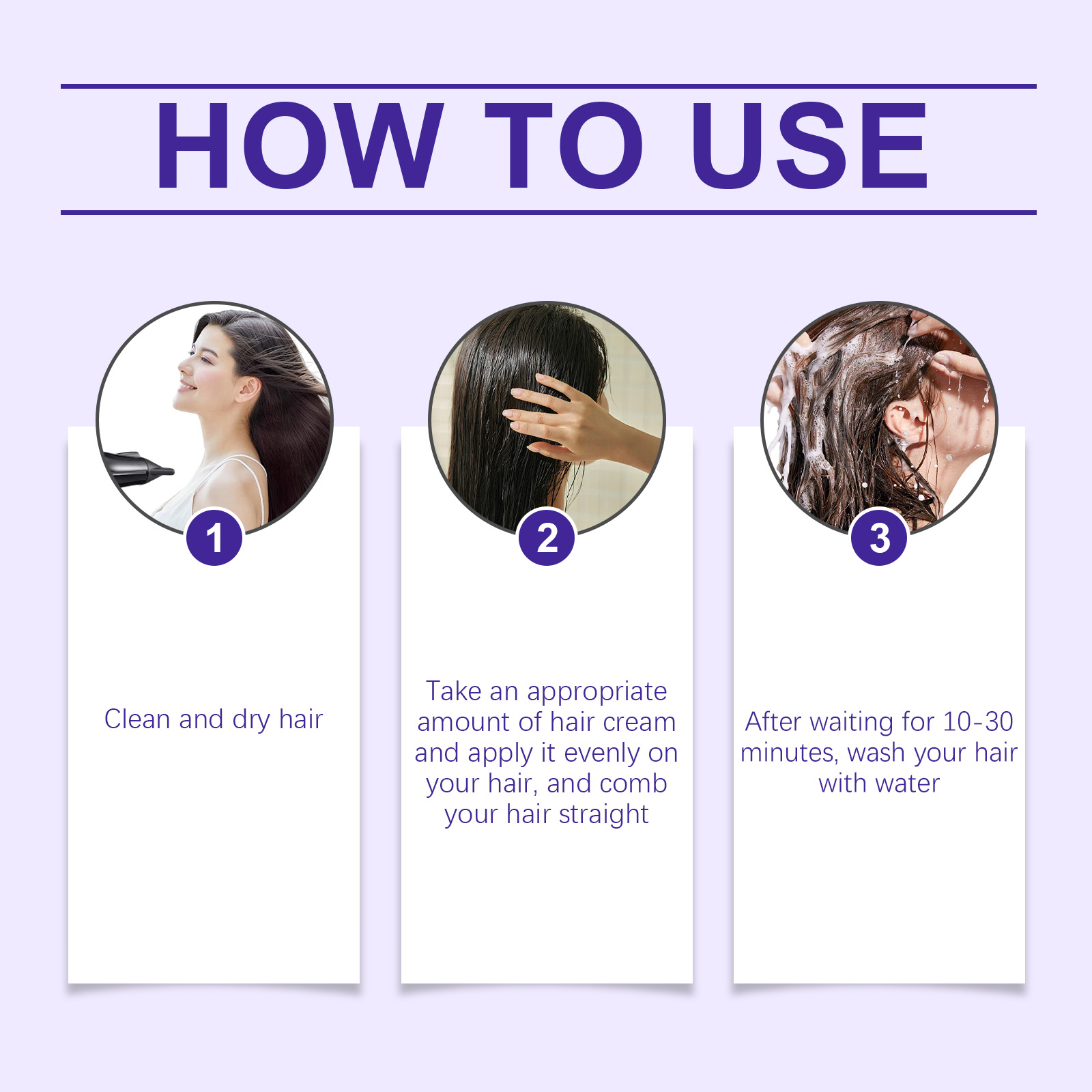 HOW TO USE

1

Clean and dry hair

2

Take an appropriate amount of hair cream and apply it evenly on your hair, and comb your hair straight

3

After waiting for 10-30 minutes, wash your hair with water