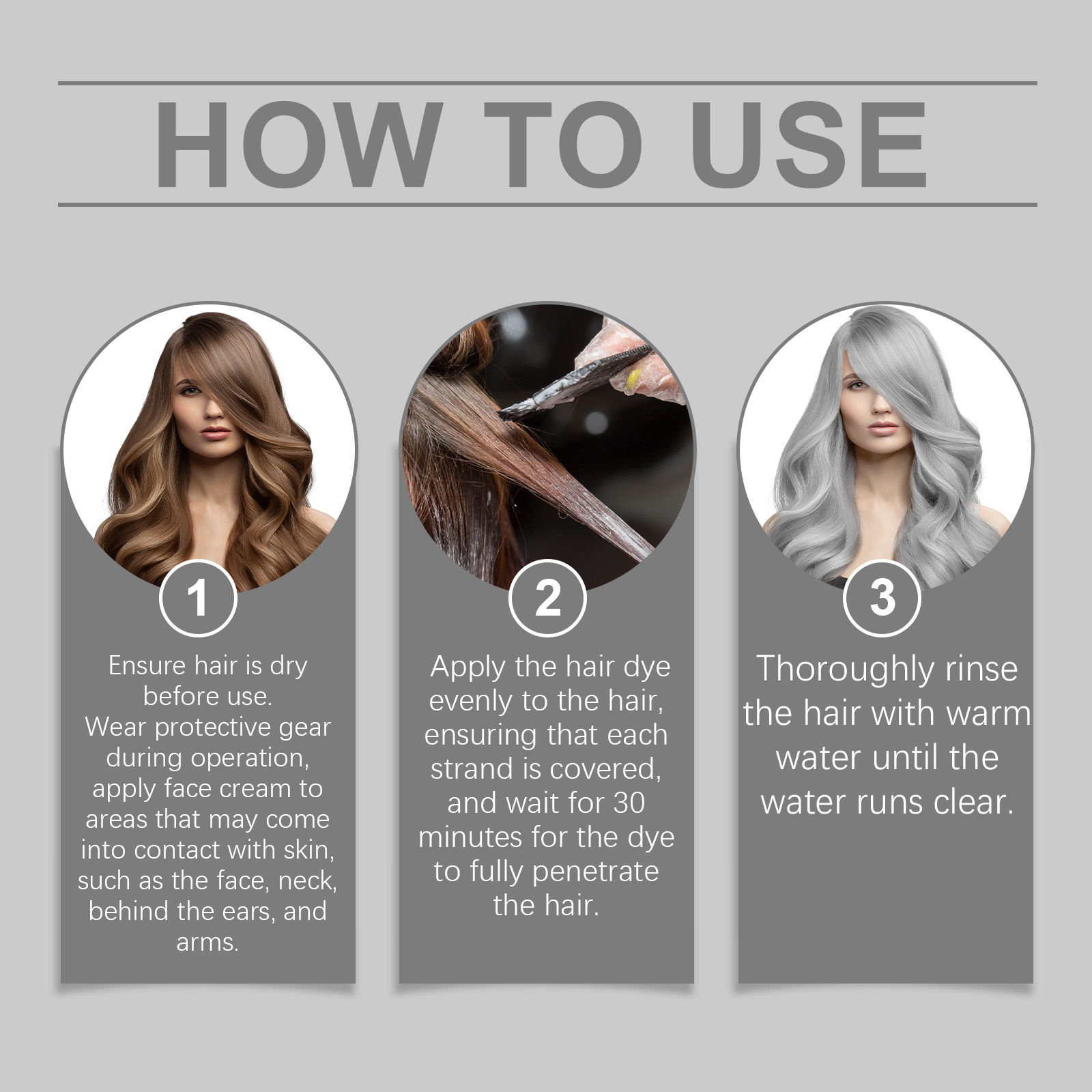 HOW TO USE

1

Ensure hair is dry before use.
Wear protective gear during operation, apply face cream to areas that may come into contact with skin, such as the face, neck, behind the ears, and arms.

2

Apply the hair dye evenly to the hair, ensuring that each strand is covered, and wait for 30 minutes for the dye to fully penetrate the hair.

3

Thoroughly rinse the hair with warm water until the water runs clear.