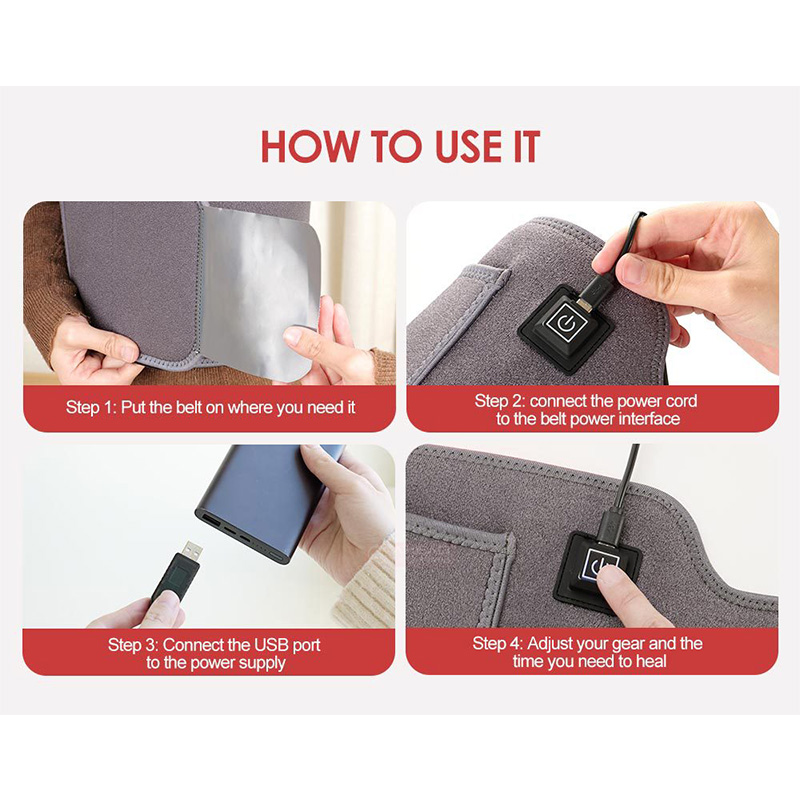 HOW TO USE IT

Step 1: Put the belt on where you need it

Step 2: connect the power cord to the belt power interface

Step 3: Connect the USB port to the power supply

Step 4: Adjust your gear and the time you need to heal