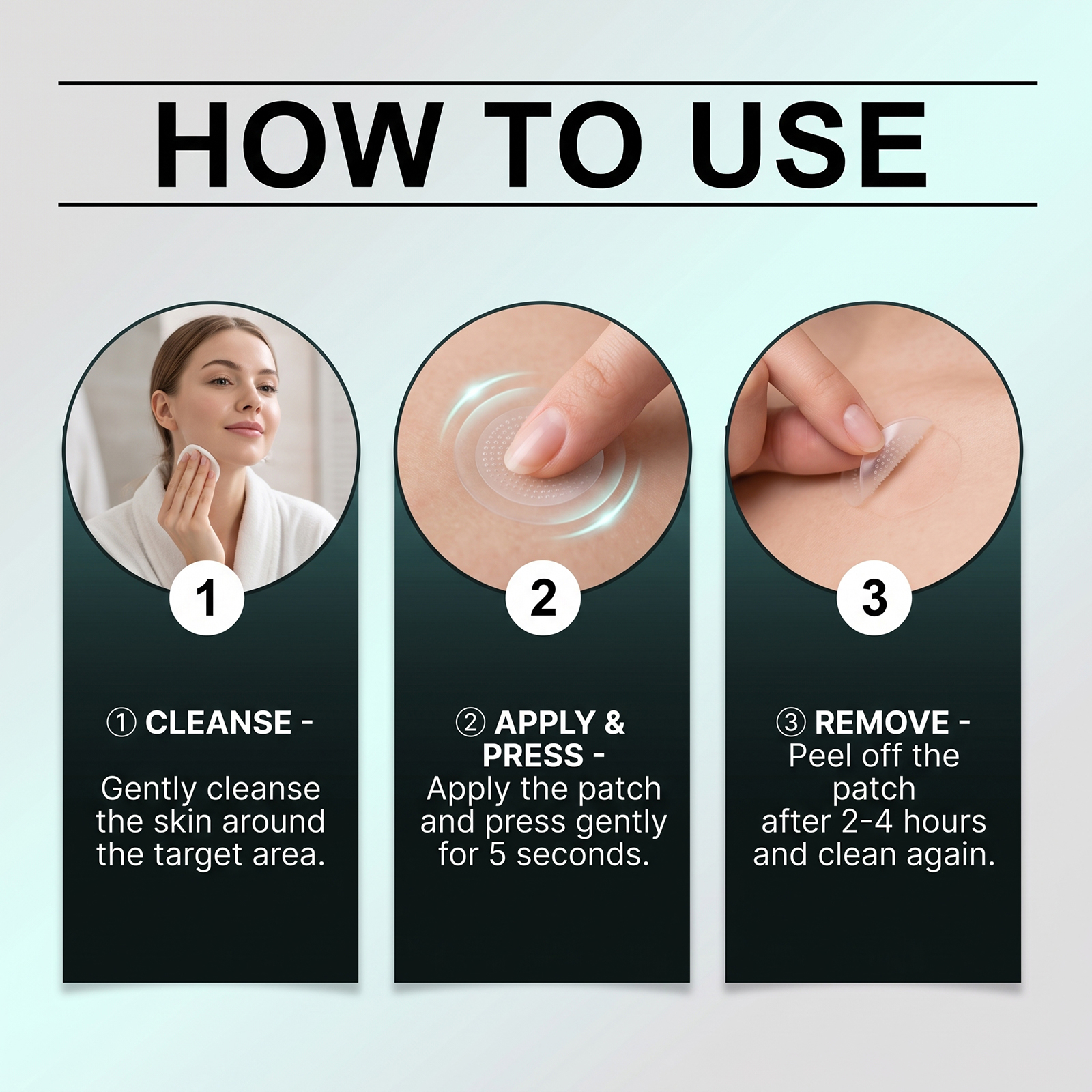 HOW TO USE

1

① CLEANSE -

Gently cleanse the skin around the target area.

2

② APPLY & PRESS -
Apply the patch and press gently for 5 seconds.

3

③ REMOVE -
Peel off the patch after 2-4 hours and clean again.