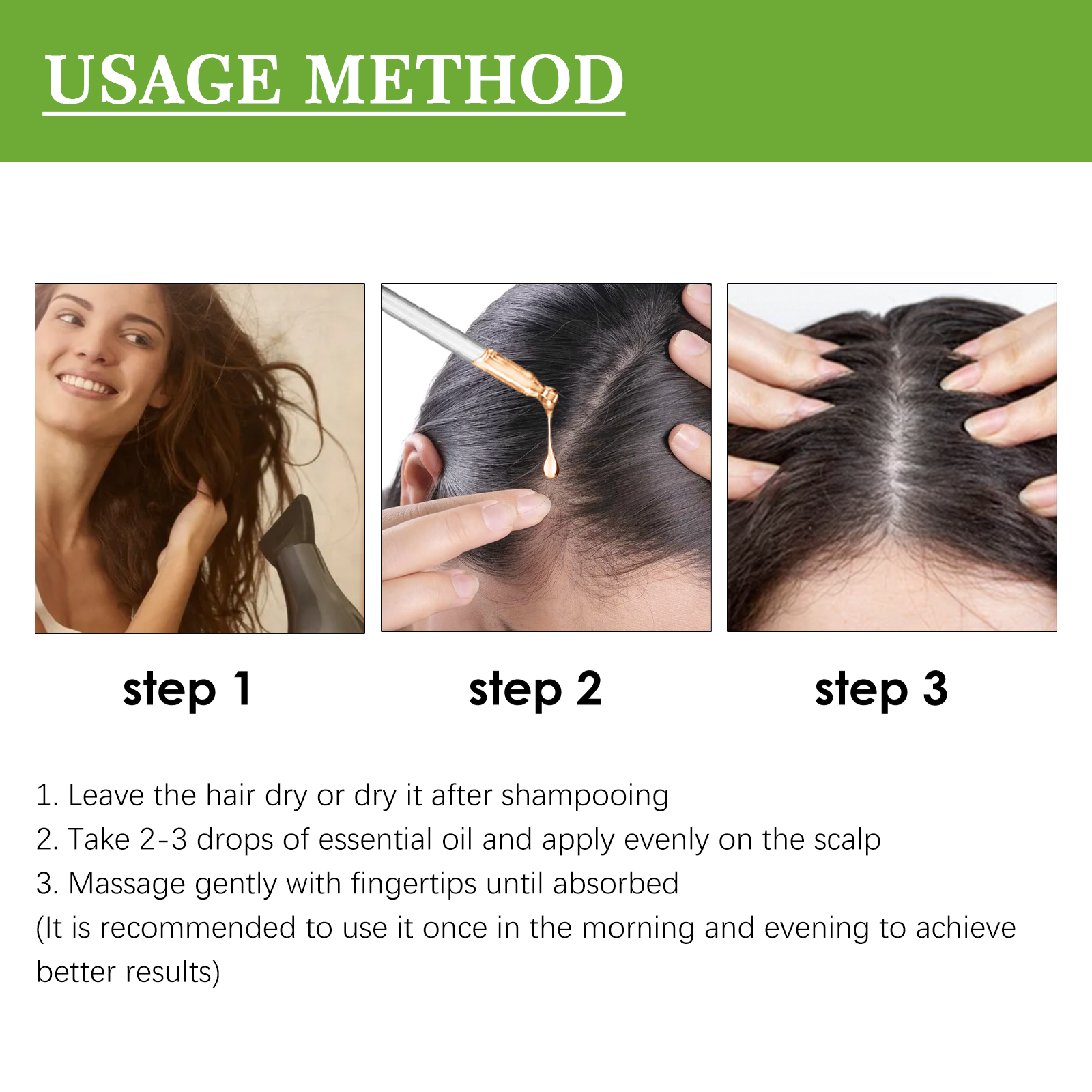 USAGE METHOD

step 1

step 2

step 3

1. Leave the hair dry or dry it after shampooing
2. Take 2-3 drops of essential oil and apply evenly on the scalp
3. Massage gently with fingertips until absorbed
(It is recommended to use it once in the morning and evening to achieve better results)