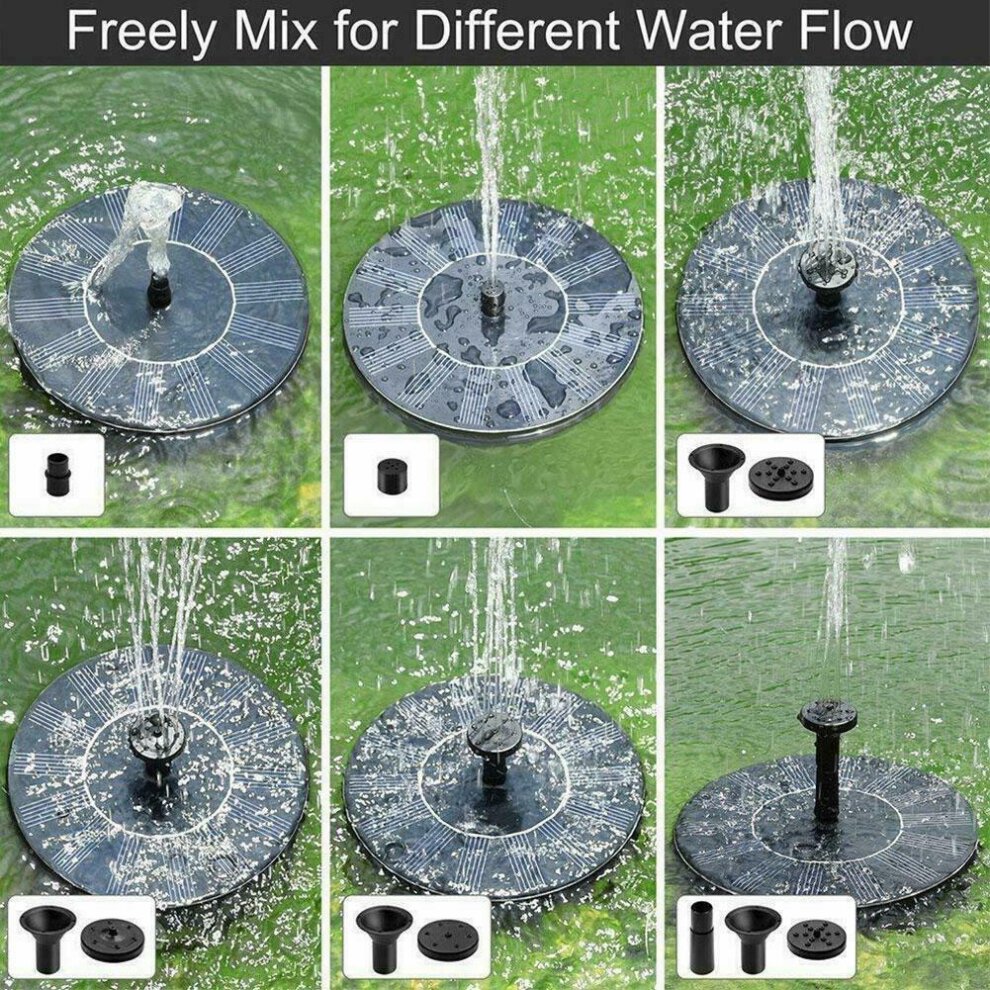 Freely Mix for Different Water Flow