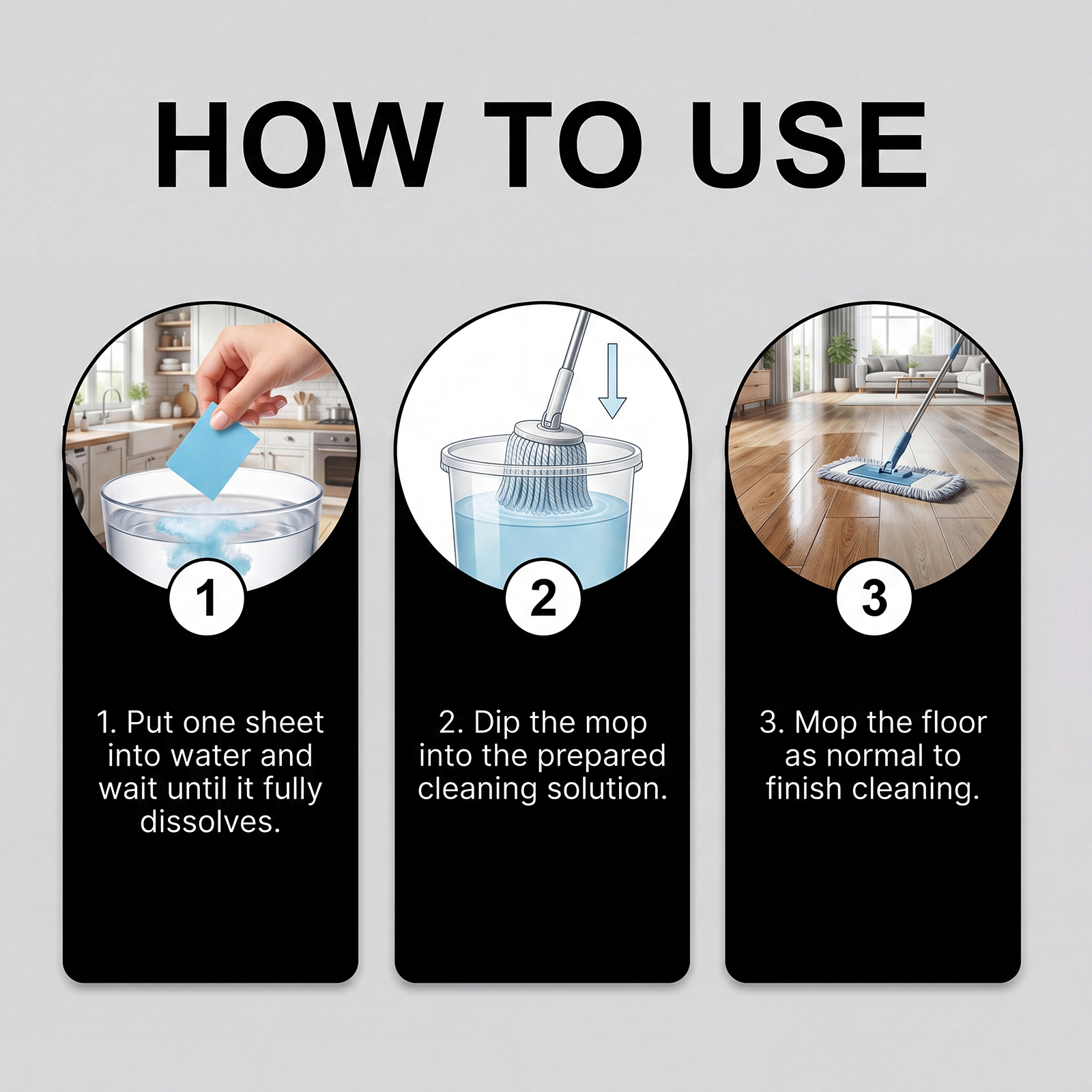 HOW TO USE

1

1. Put one sheet into water and wait until it fully dissolves.

2

2. Dip the mop into the prepared cleaning solution.

3

3. Mop the floor as normal to finish cleaning.