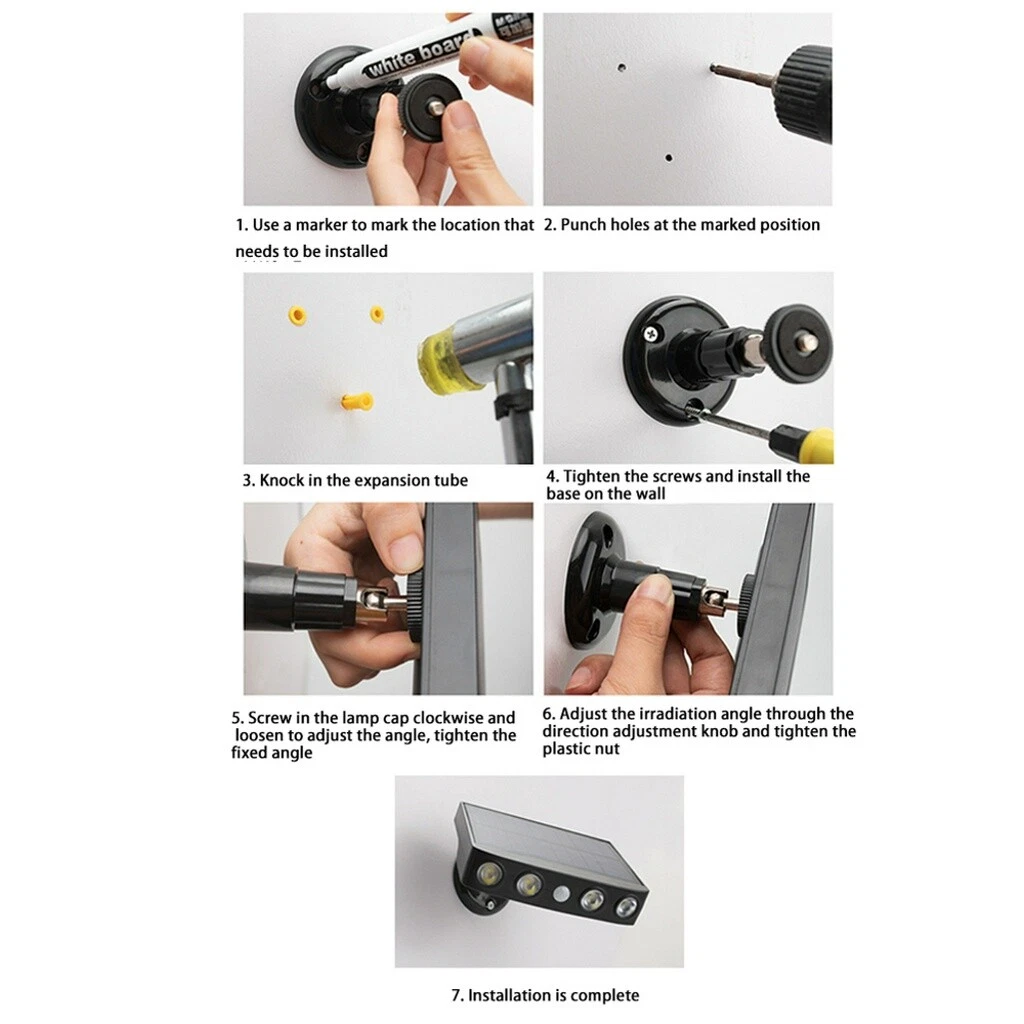 white board

1. Use a marker to mark the location that needs to be installed

2. Punch holes at the marked position

3. Knock in the expansion tube

4. Tighten the screws and install the base on the wall

5. Screw in the lamp cap clockwise and loosen to adjust the angle, tighten the fixed angle

6. Adjust the irradiation angle through the direction adjustment knob and tighten the plastic nut

7. Installation is complete