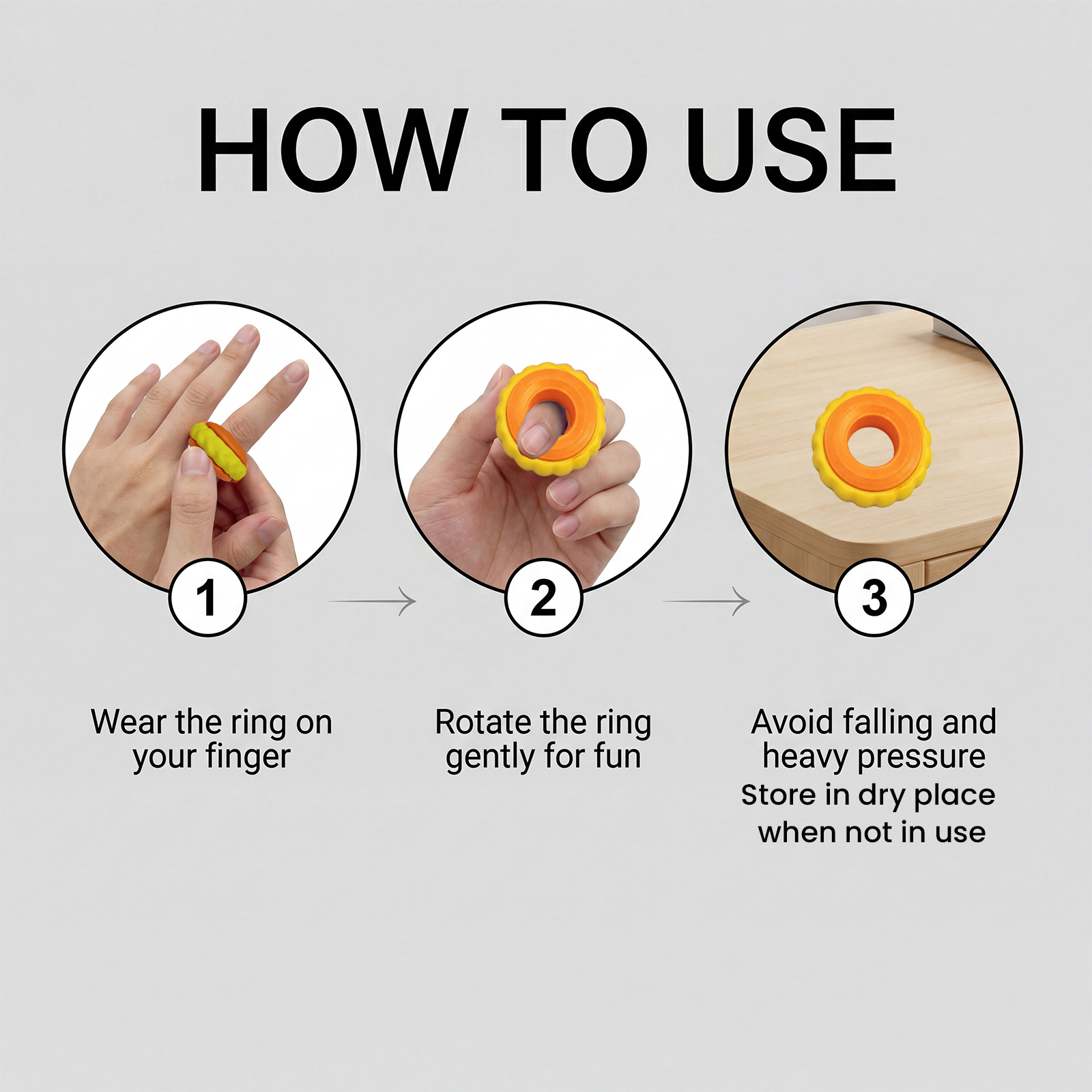 HOW TO USE

1

2

3

Wear the ring on your finger

Rotate the ring gently for fun

Avoid falling and heavy pressure
Store in dry place when not in use