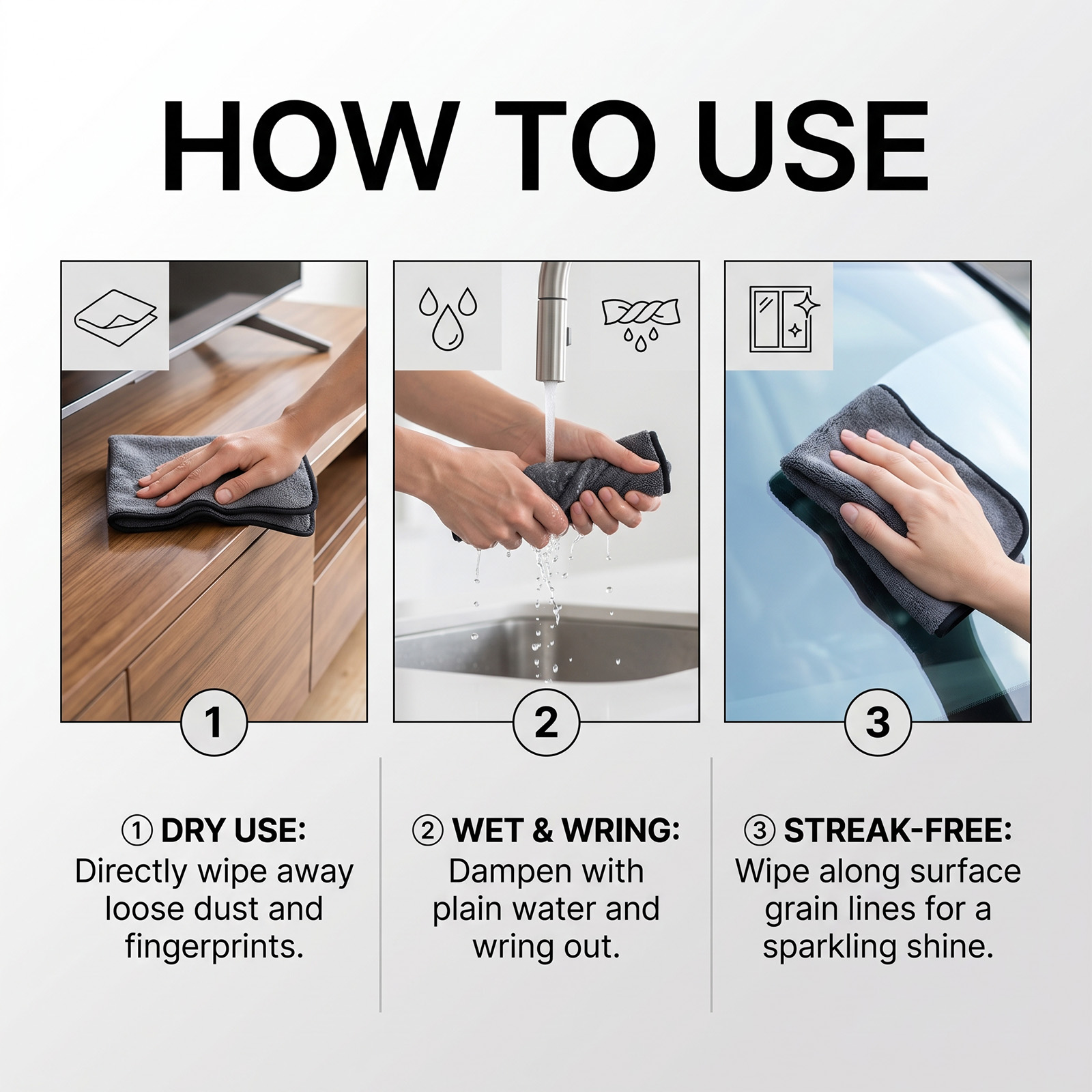 HOW TO USE

1

2

3

① DRY USE:
Directly wipe away loose dust and fingerprints.

② WET & WRING:
Dampen with plain water and wring out.

③ STREAK-FREE:
Wipe along surface grain lines for a sparkling shine.