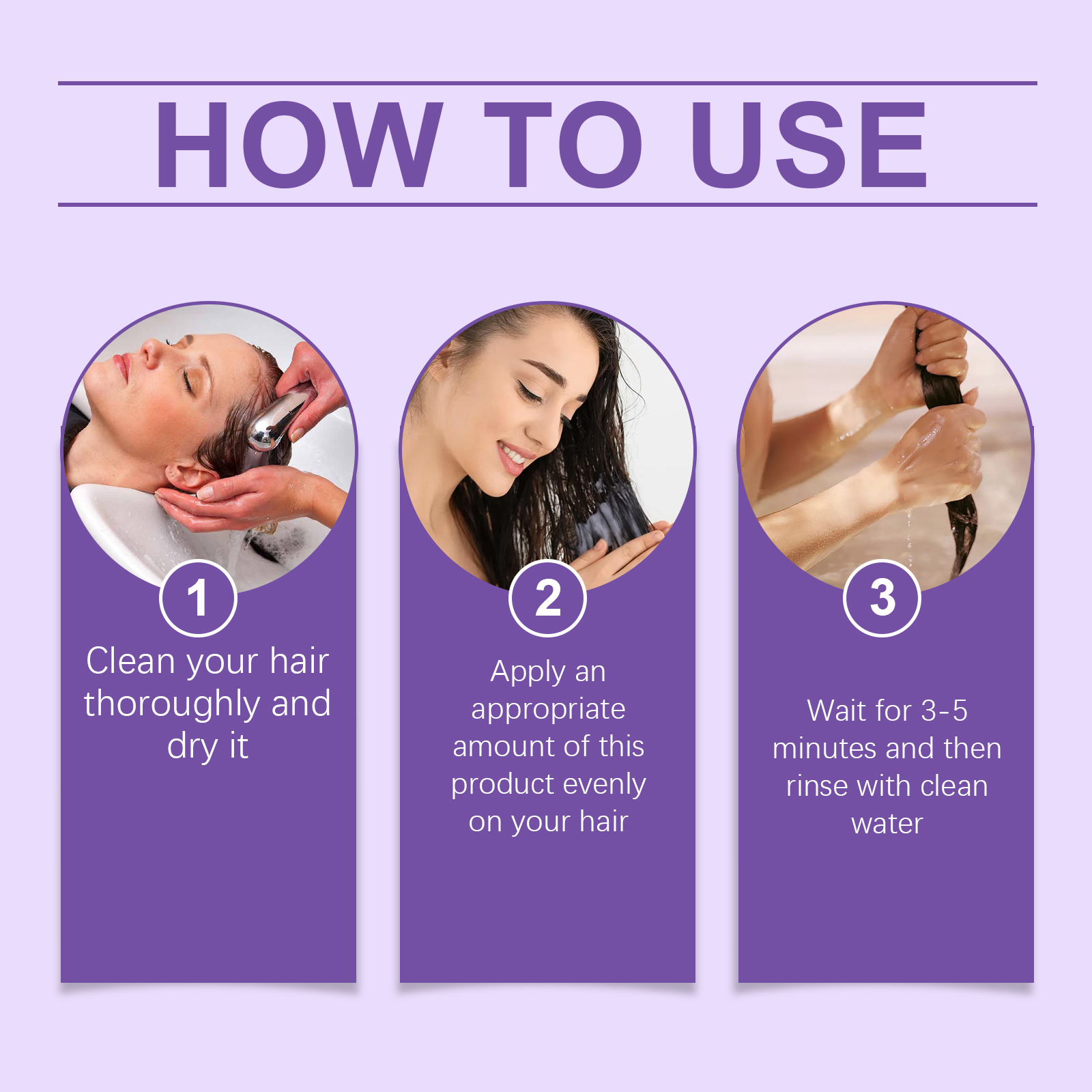 HOW TO USE

1
Clean your hair thoroughly and dry it

2
Apply an appropriate amount of this product evenly on your hair

3
Wait for 3-5 minutes and then rinse with clean water