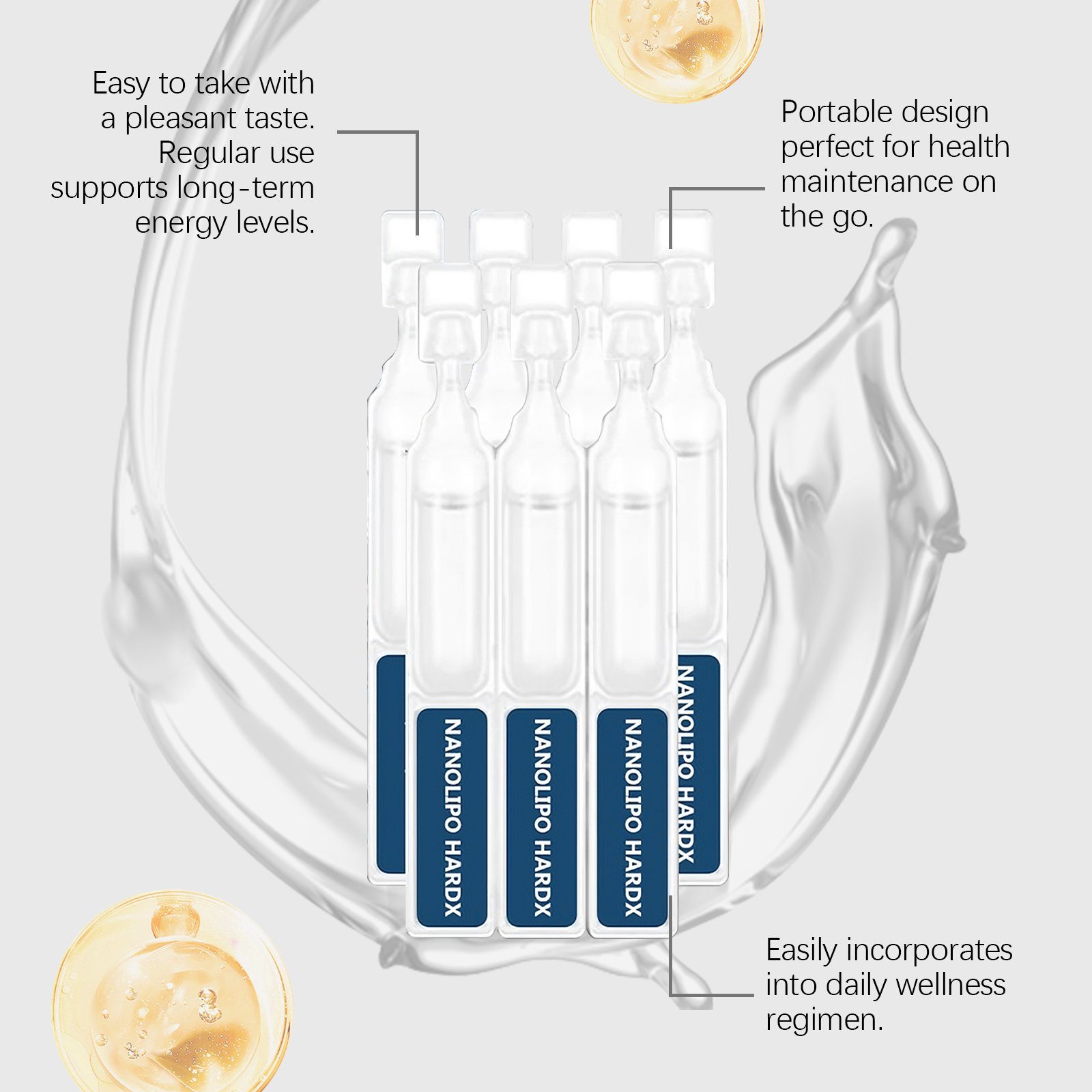 Easy to take with a pleasant taste. Regular use supports long-term energy levels.

Portable design perfect for health maintenance on the go.

NANOLIPO HARDX

NANOLIPO HARDX

NANOLIPO HARDX

NANOLIPO HARDX

Easily incorporates into daily wellness regimen.