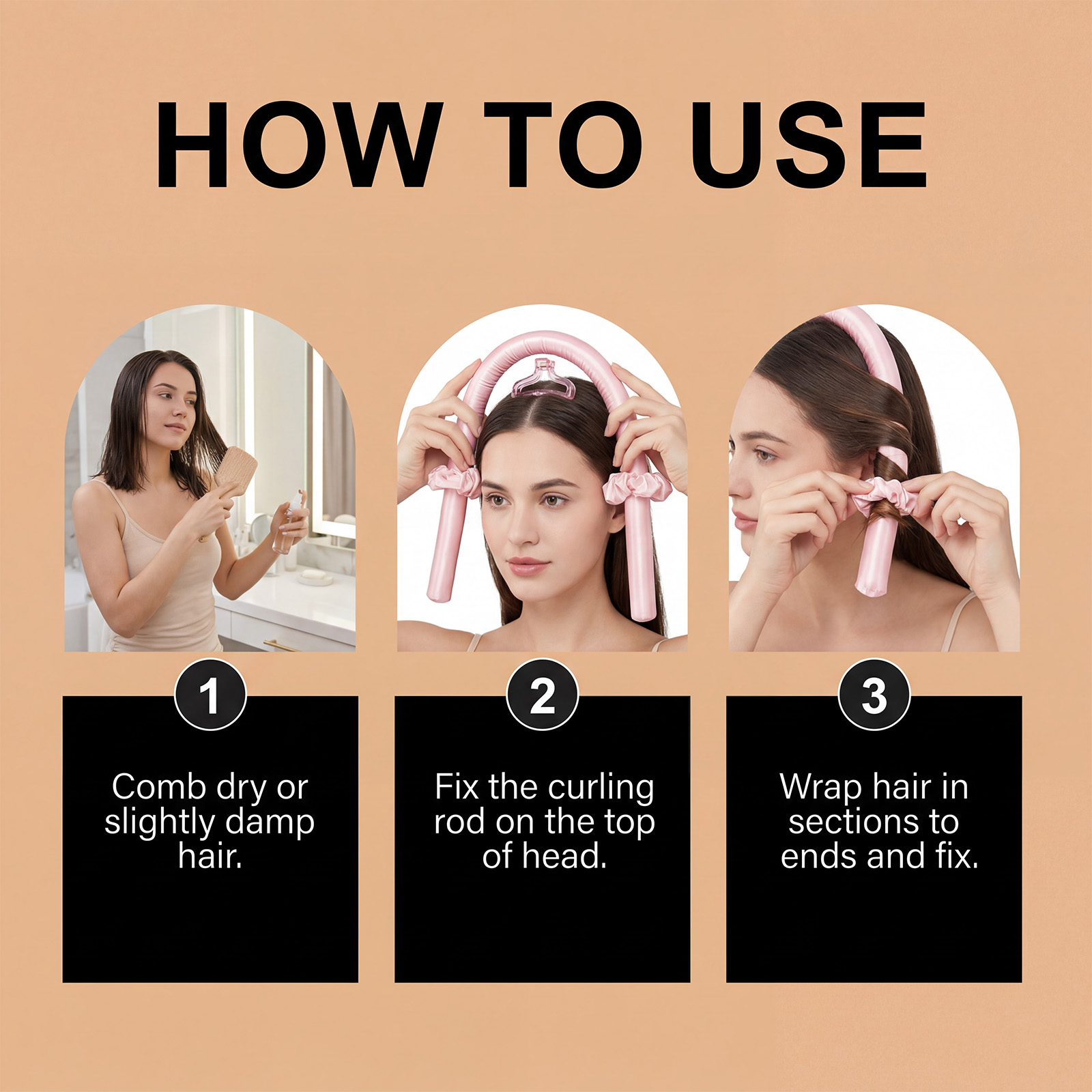 HOW TO USE

1

Comb dry or slightly damp hair.

2

Fix the curling rod on the top of head.

3

Wrap hair in sections to ends and fix.