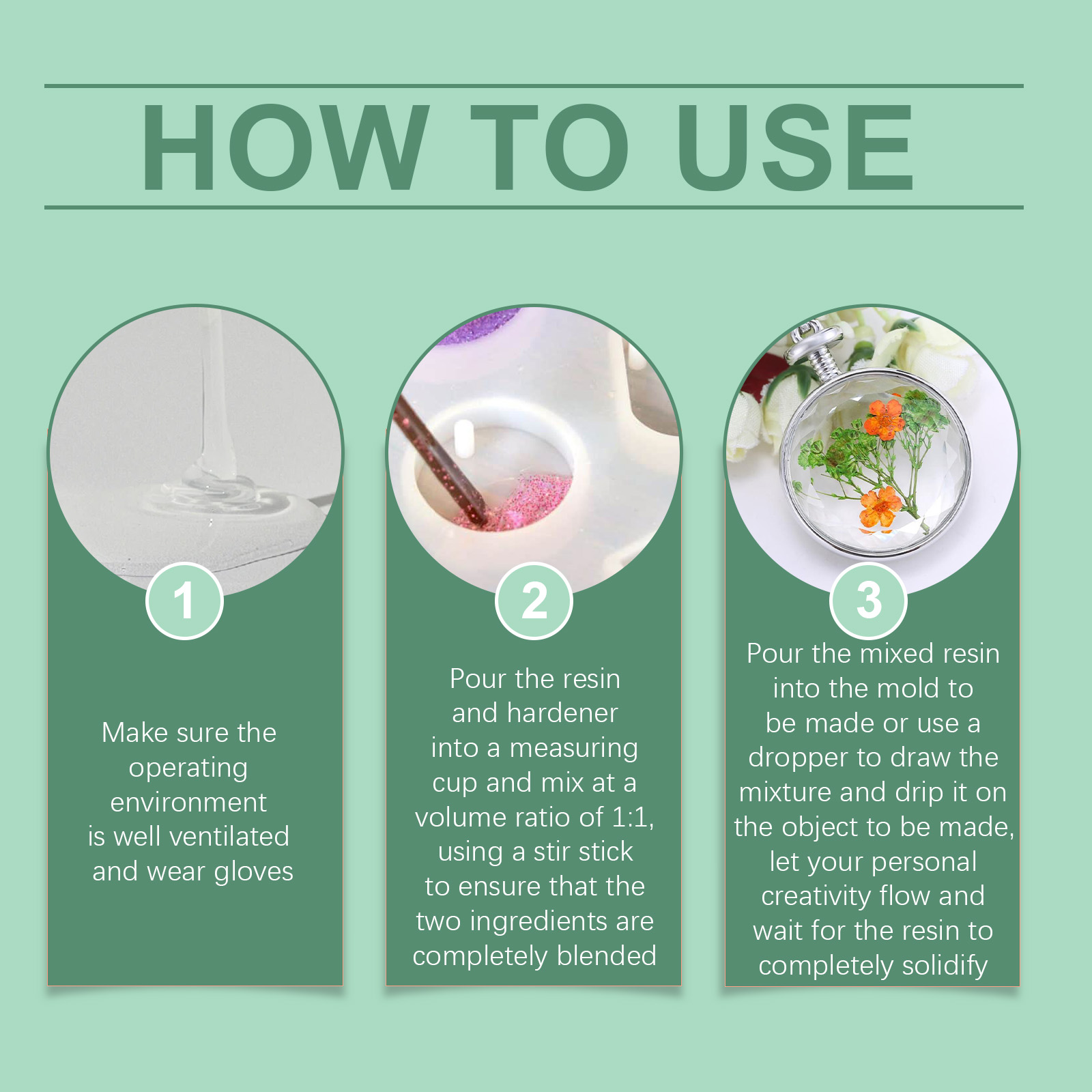 HOW TO USE

1

Make sure the operating environment is well ventilated and wear gloves

2

Pour the resin and hardener into a measuring cup and mix at a volume ratio of 1:1, using a stir stick to ensure that the two ingredients are completely blended

3

Pour the mixed resin into the mold to be made or use a dropper to draw the mixture and drip it on the object to be made, let your personal creativity flow and wait for the resin to completely solidify