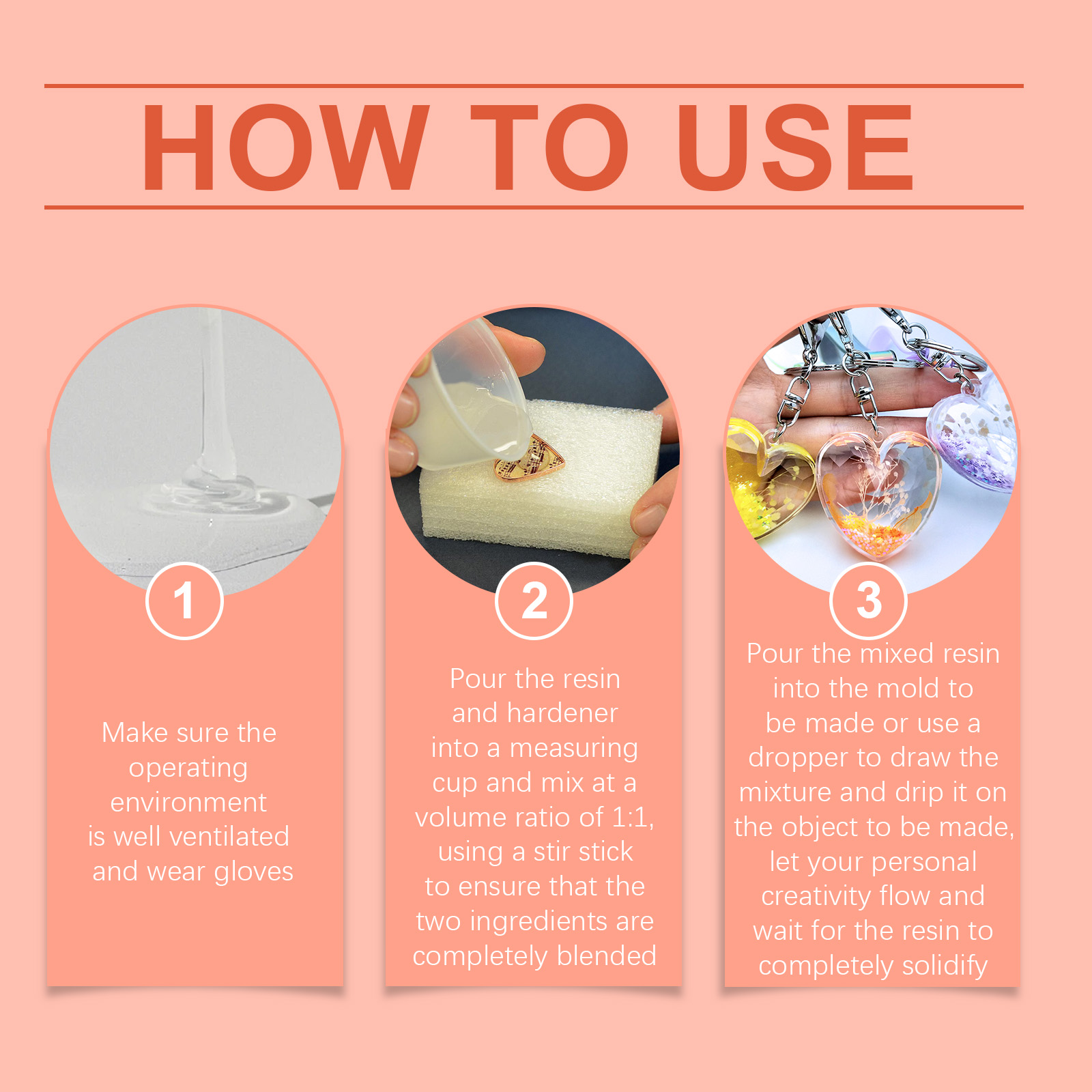 HOW TO USE

1

Make sure the operating environment is well ventilated and wear gloves

2

Pour the resin and hardener into a measuring cup and mix at a volume ratio of 1:1, using a stir stick to ensure that the two ingredients are completely blended

3

Pour the mixed resin into the mold to be made or use a dropper to draw the mixture and drip it on the object to be made, let your personal creativity flow and wait for the resin to completely solidify