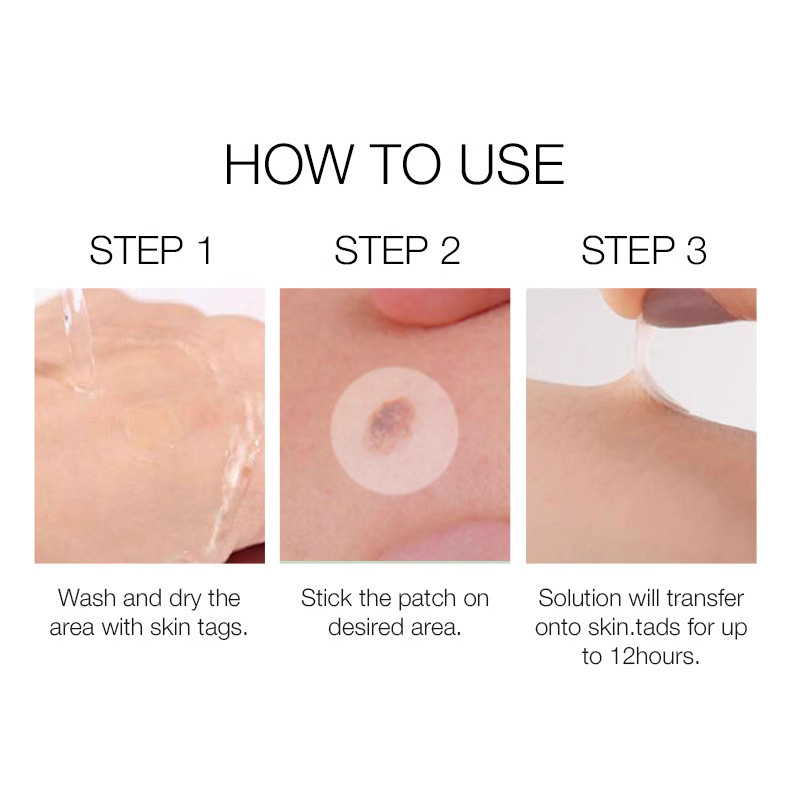 HOW TO USE

STEP 1

Wash and dry the area with skin tags.

STEP 2

Stick the patch on desired area.

STEP 3

Solution will transfer onto skin.tads for up to 12hours.