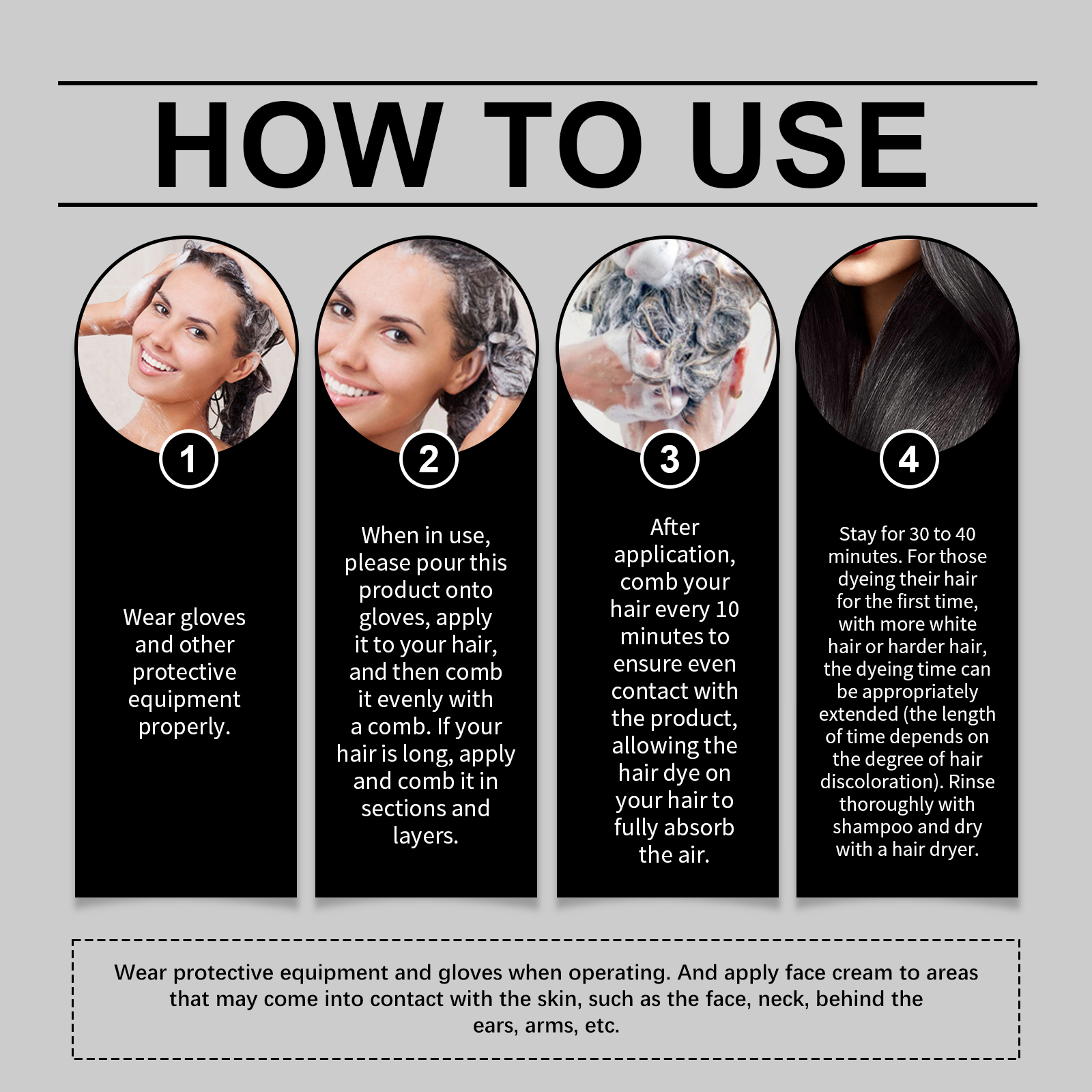 HOW TO USE

1

Wear gloves and other protective equipment properly.

2

When in use, please pour this product onto gloves, apply it to your hair, and then comb it evenly with a comb. If your hair is long, apply and comb it in sections and layers.

3

After application, comb your hair every 10 minutes to ensure even contact with the product, allowing the hair dye on your hair to fully absorb the air.

4

Stay for 30 to 40 minutes. For those dyeing their hair for the first time, with more white hair or harder hair, the dyeing time can be appropriately extended (the length of time depends on the degree of hair discoloration). Rinse thoroughly with shampoo and dry with a hair dryer.

Wear protective equipment and gloves when operating. And apply face cream to areas that may come into contact with the skin, such as the face, neck, behind the ears, arms, etc.