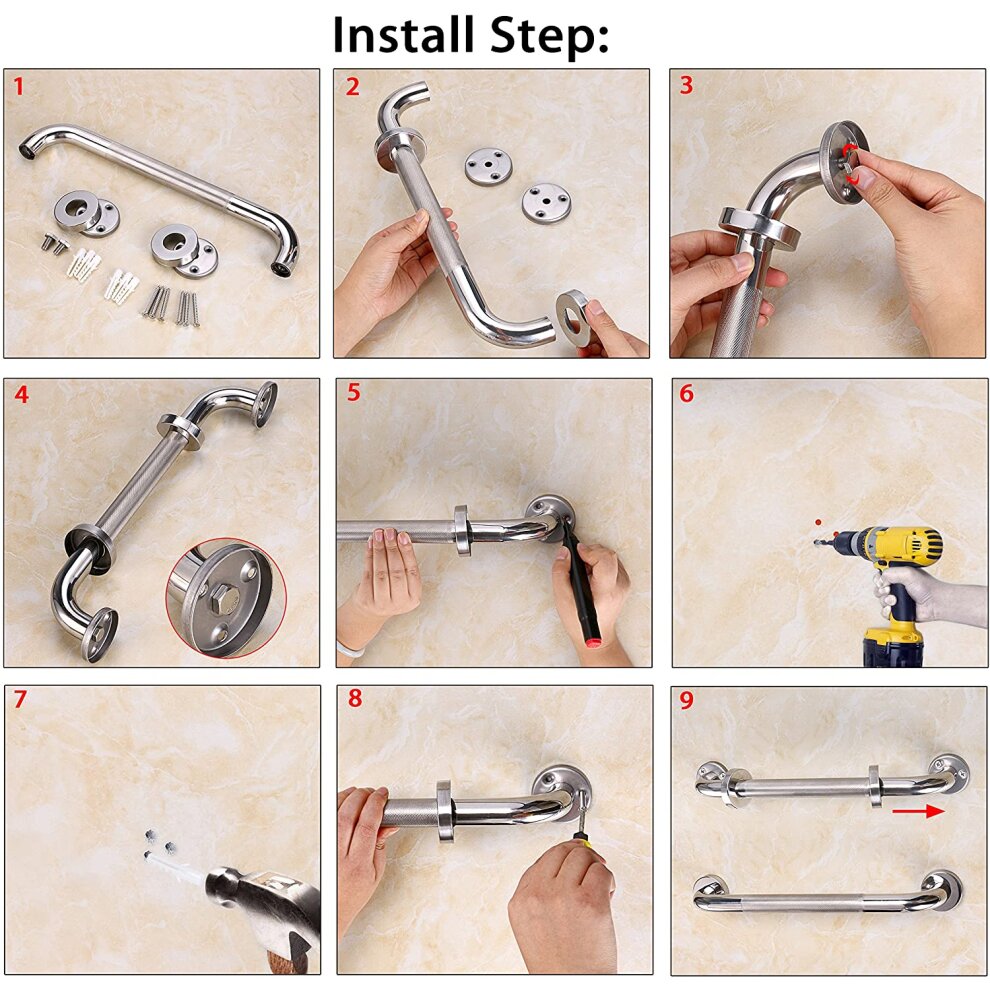 Install Step:

1

2

3

4

5

6

7

8

9