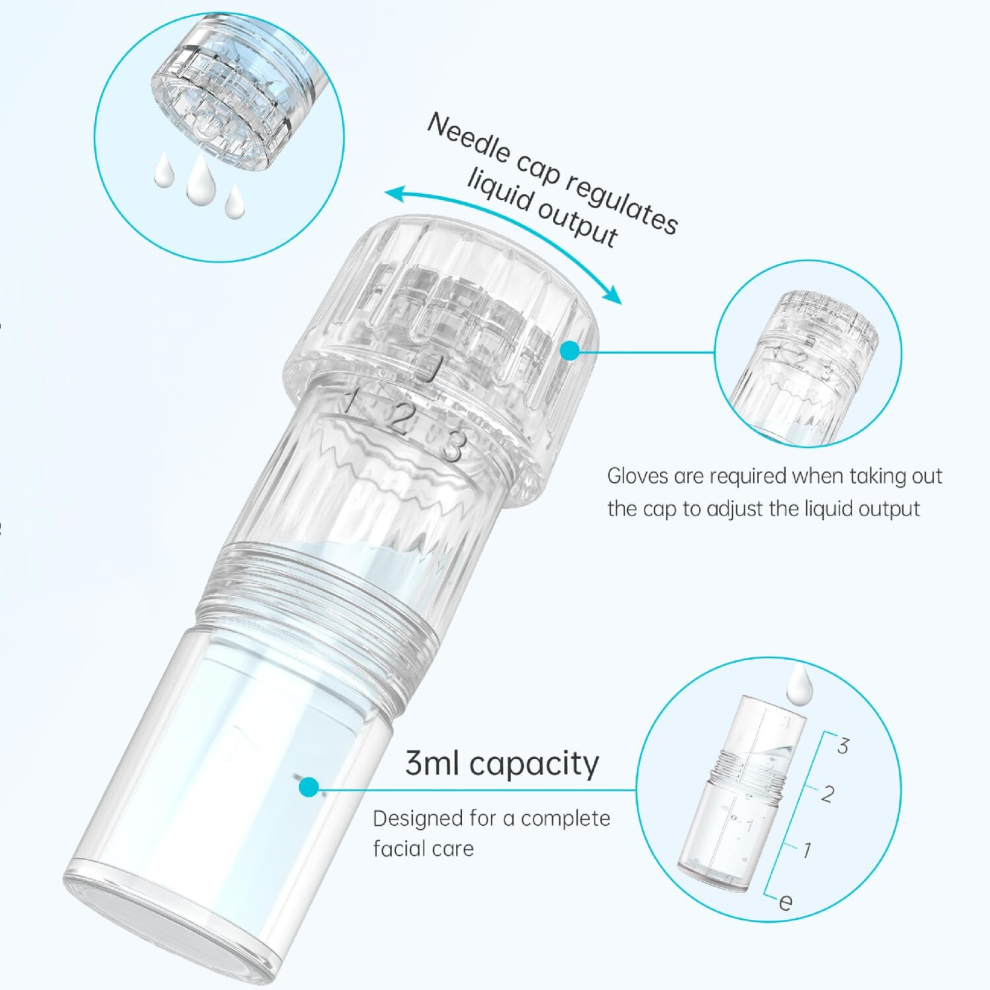 Needle cap regulates liquid output

1 2 3

Gloves are required when taking out the cap to adjust the liquid output

3ml capacity

Designed for a complete facial care

3
2
1
e