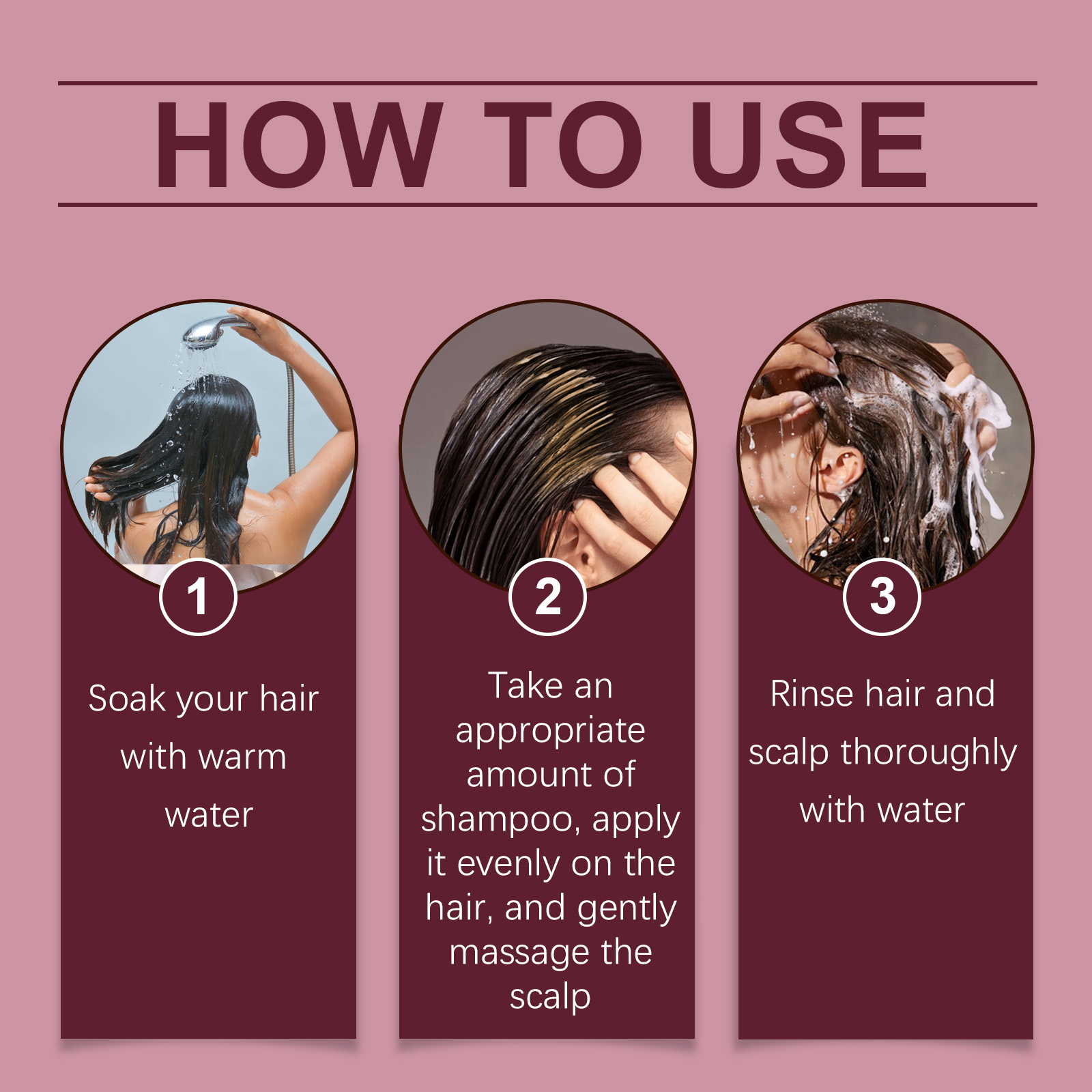 HOW TO USE

1

Soak your hair with warm water

2

Take an appropriate amount of shampoo, apply it evenly on the hair, and gently massage the scalp

3

Rinse hair and scalp thoroughly with water