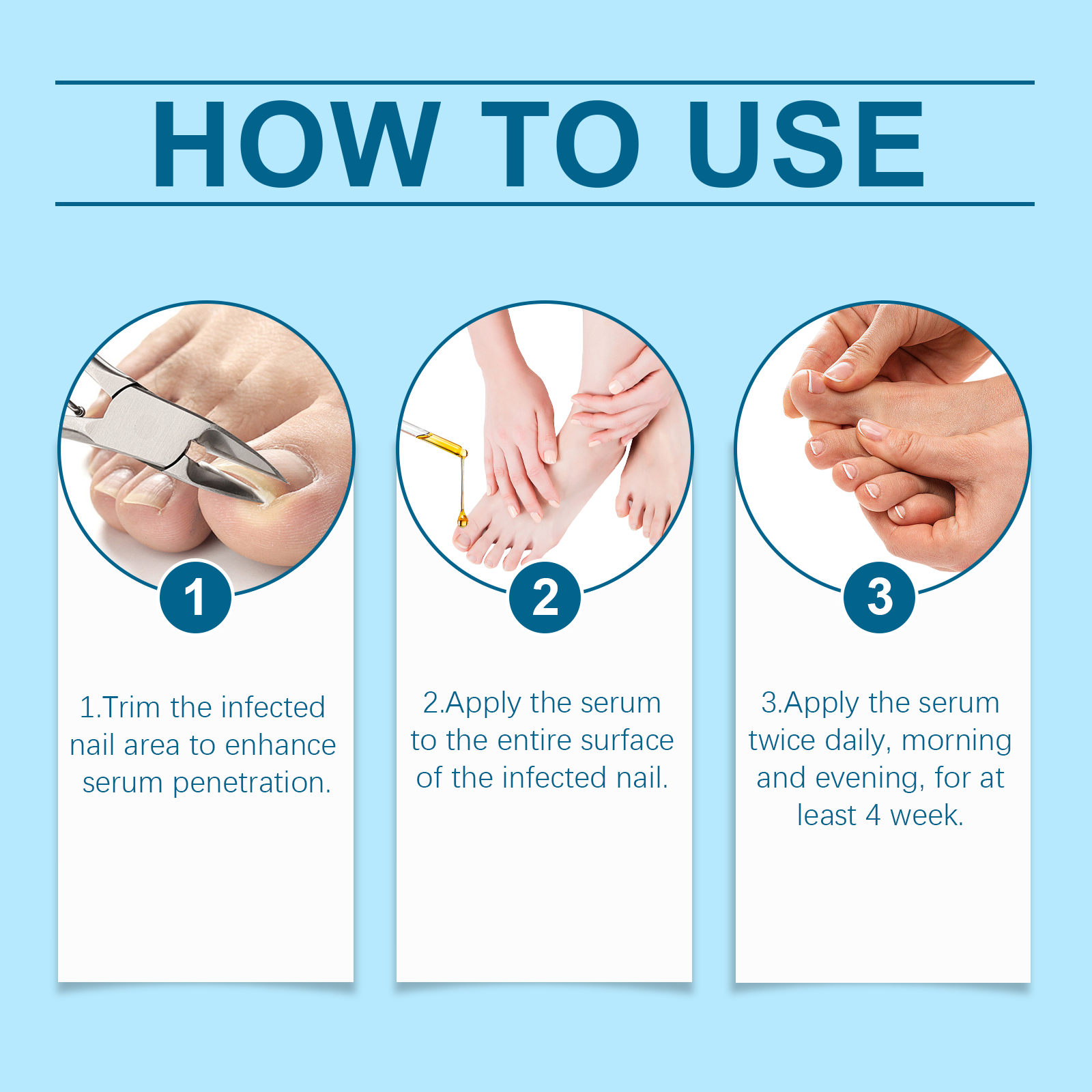 HOW TO USE

1

1.Trim the infected nail area to enhance serum penetration.

2

2.Apply the serum to the entire surface of the infected nail.

3

3.Apply the serum twice daily, morning and evening, for at least 4 week.