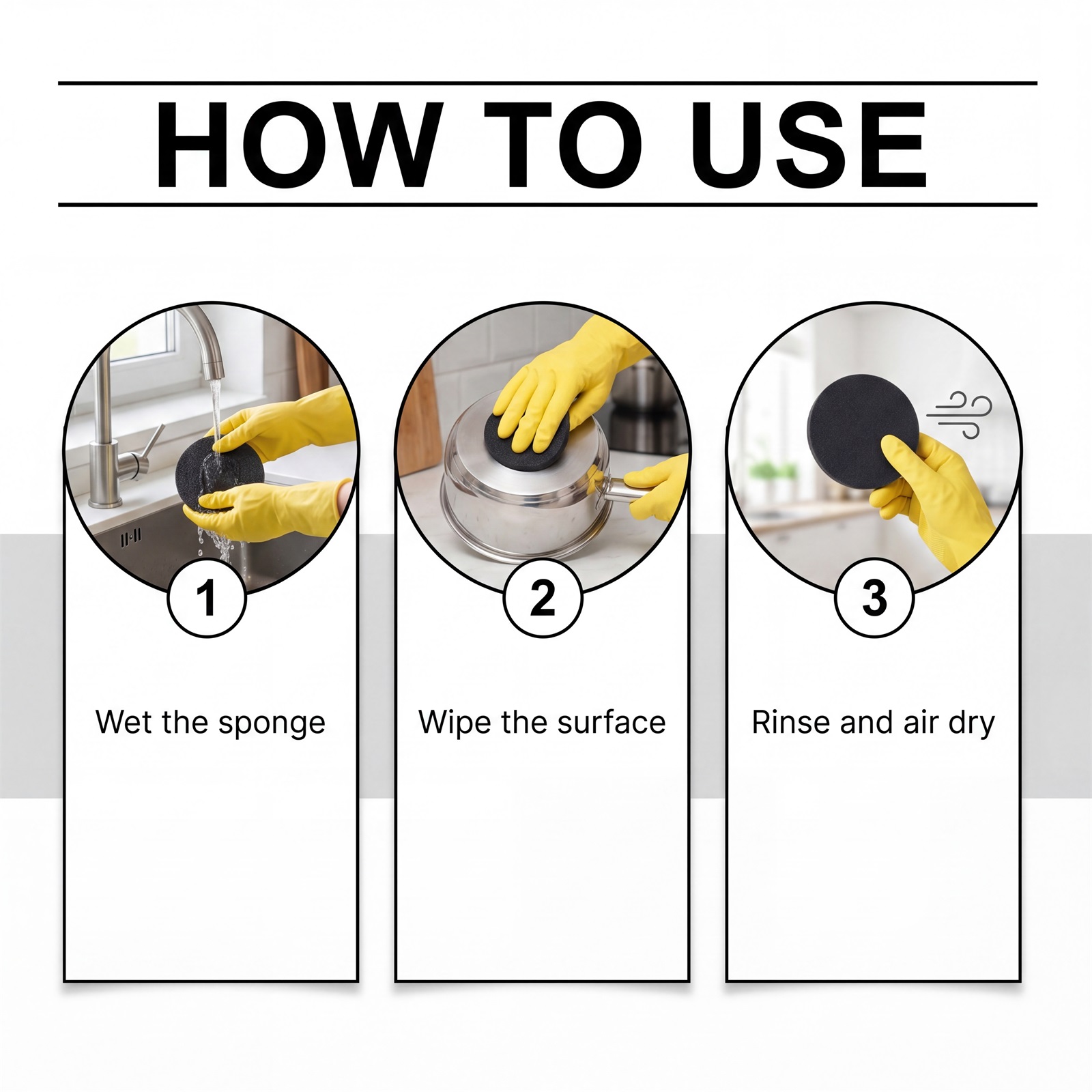 HOW TO USE

1

Wet the sponge

2

Wipe the surface

3

Rinse and air dry