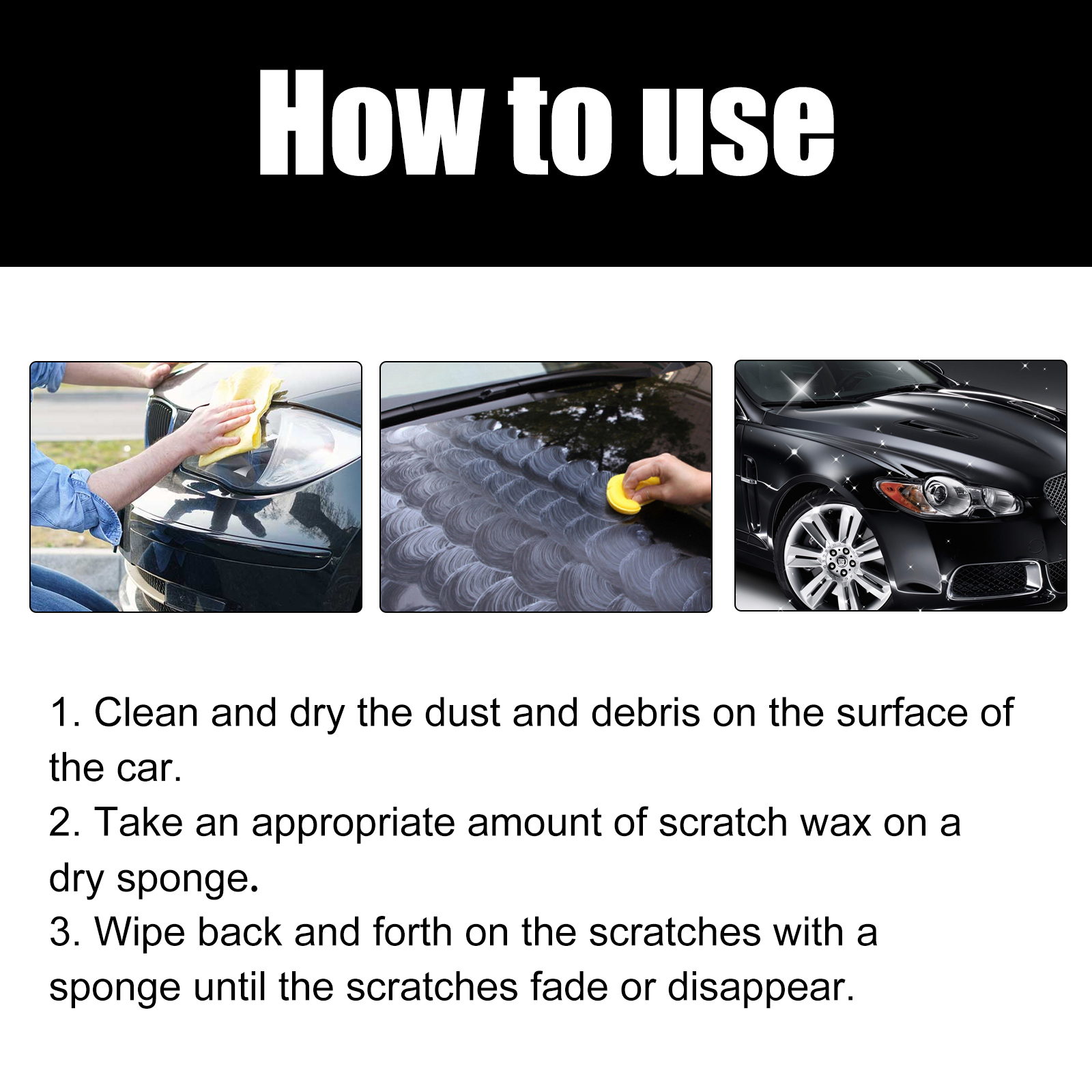 How to use

1. Clean and dry the dust and debris on the surface of the car.
2. Take an appropriate amount of scratch wax on a dry sponge.
3. Wipe back and forth on the scratches with a sponge until the scratches fade or disappear.