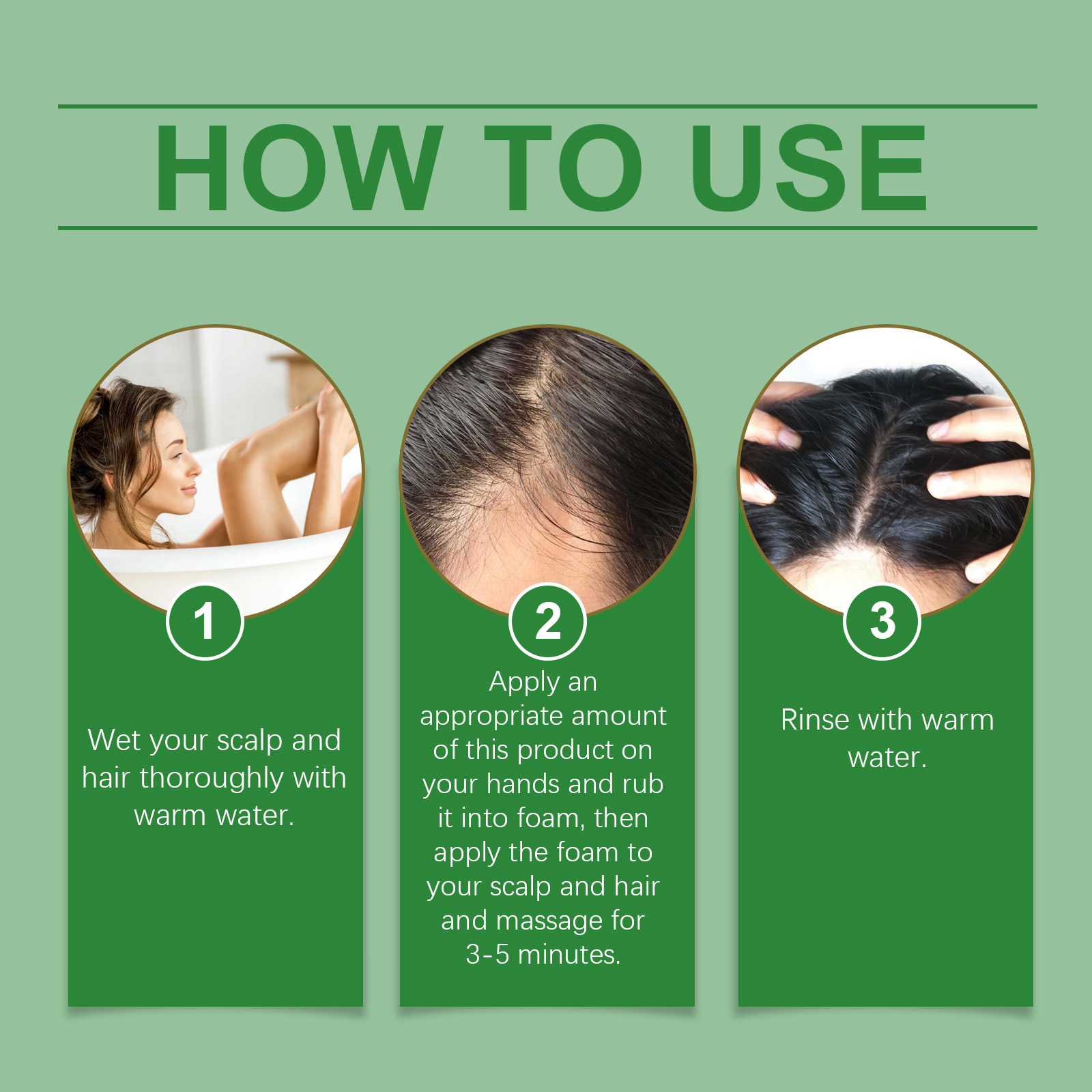 HOW TO USE

1

Wet your scalp and hair thoroughly with warm water.

2

Apply an appropriate amount of this product on your hands and rub it into foam, then apply the foam to your scalp and hair and massage for 3-5 minutes.

3

Rinse with warm water.