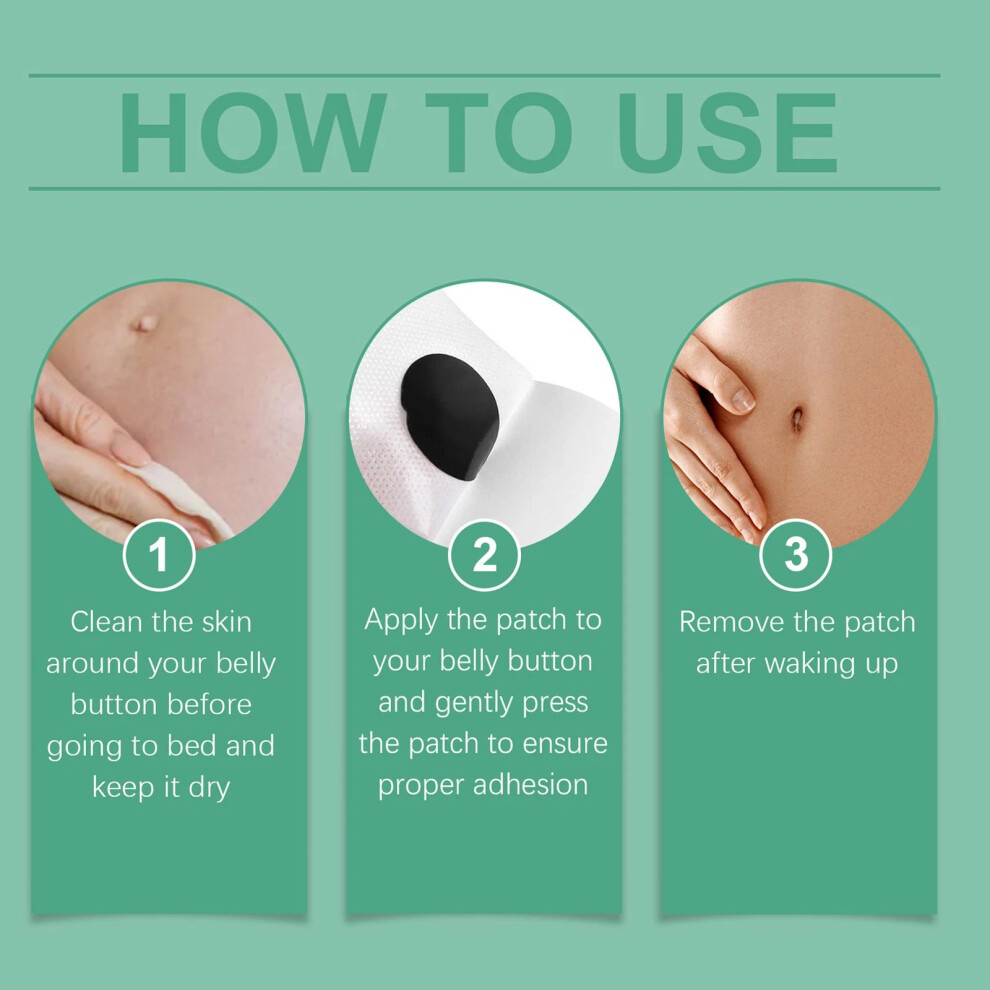 HOW TO USE

1
Clean the skin around your belly button before going to bed and keep it dry

2
Apply the patch to your belly button and gently press the patch to ensure proper adhesion

3
Remove the patch after waking up