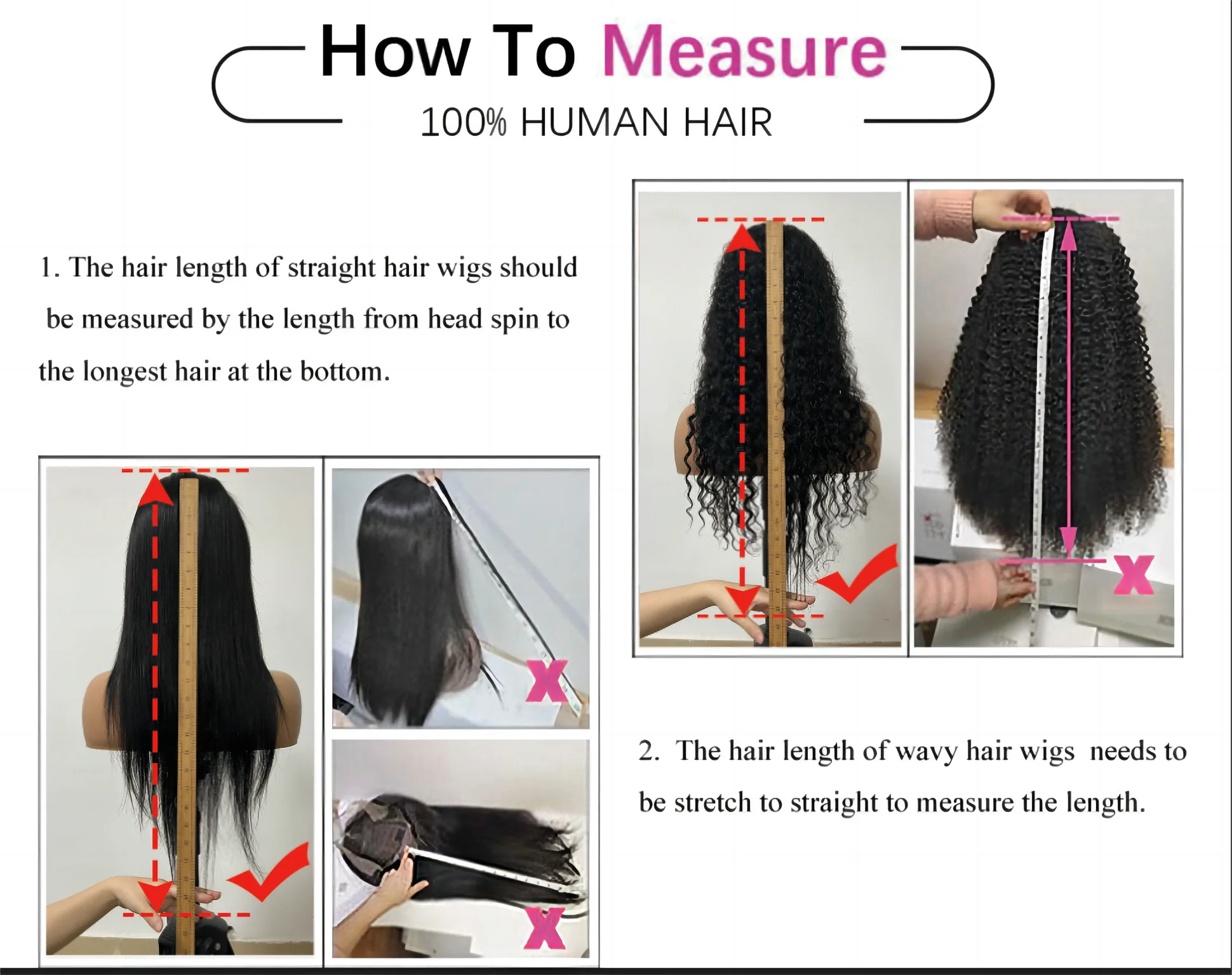 How To Measure
100% HUMAN HAIR

1. The hair length of straight hair wigs should be measured by the length from head spin to the longest hair at the bottom.

2. The hair length of wavy hair wigs needs to be stretch to straight to measure the length.