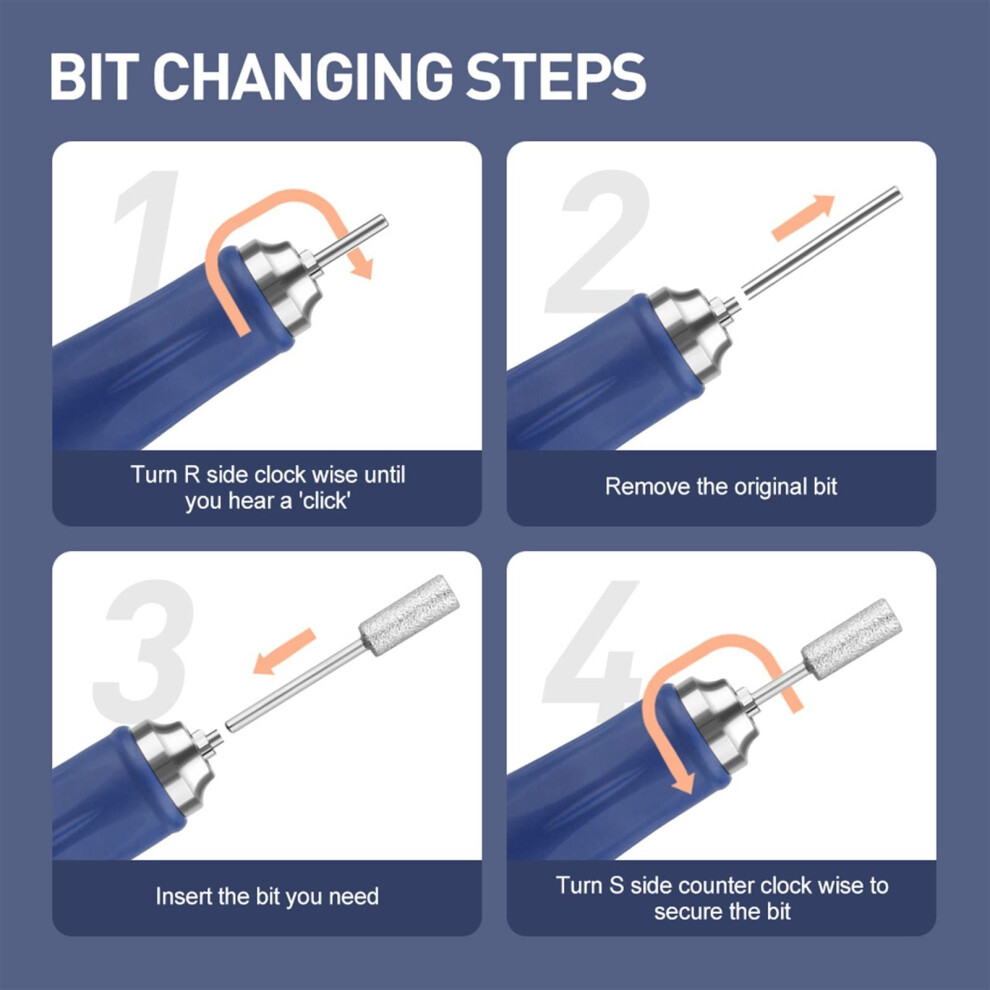 BIT CHANGING STEPS

1

Turn R side clock wise until you hear a 'click'

2

Remove the original bit

3

Insert the bit you need

4

Turn S side counter clock wise to secure the bit