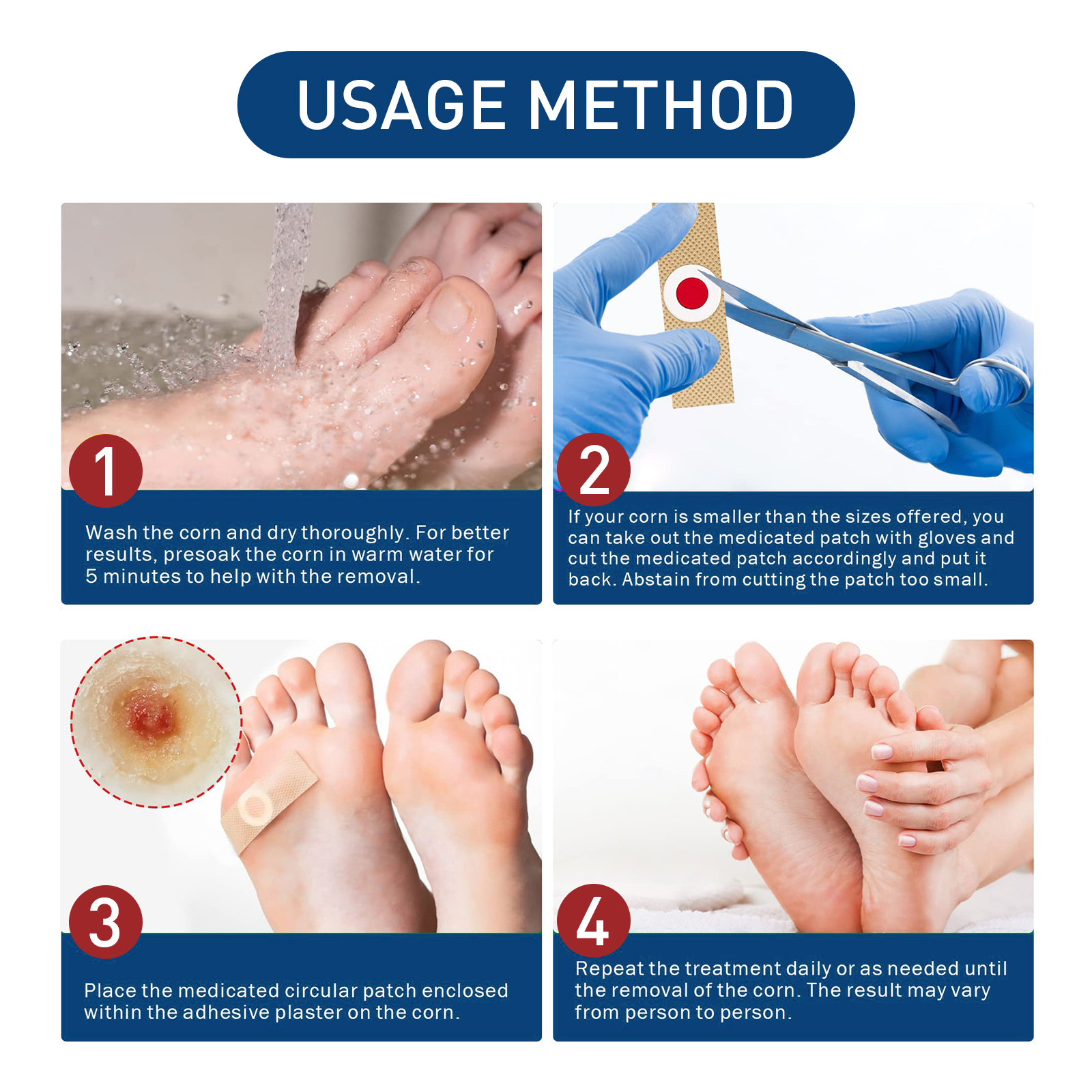 USAGE METHOD

1

Wash the corn and dry thoroughly. For better results, presoak the corn in warm water for 5 minutes to help with the removal.

2

If your corn is smaller than the sizes offered, you can take out the medicated patch with gloves and cut the medicated patch accordingly and put it back. Abstain from cutting the patch too small.

3

Place the medicated circular patch enclosed within the adhesive plaster on the corn.

4

Repeat the treatment daily or as needed until the removal of the corn. The result may vary from person to person.