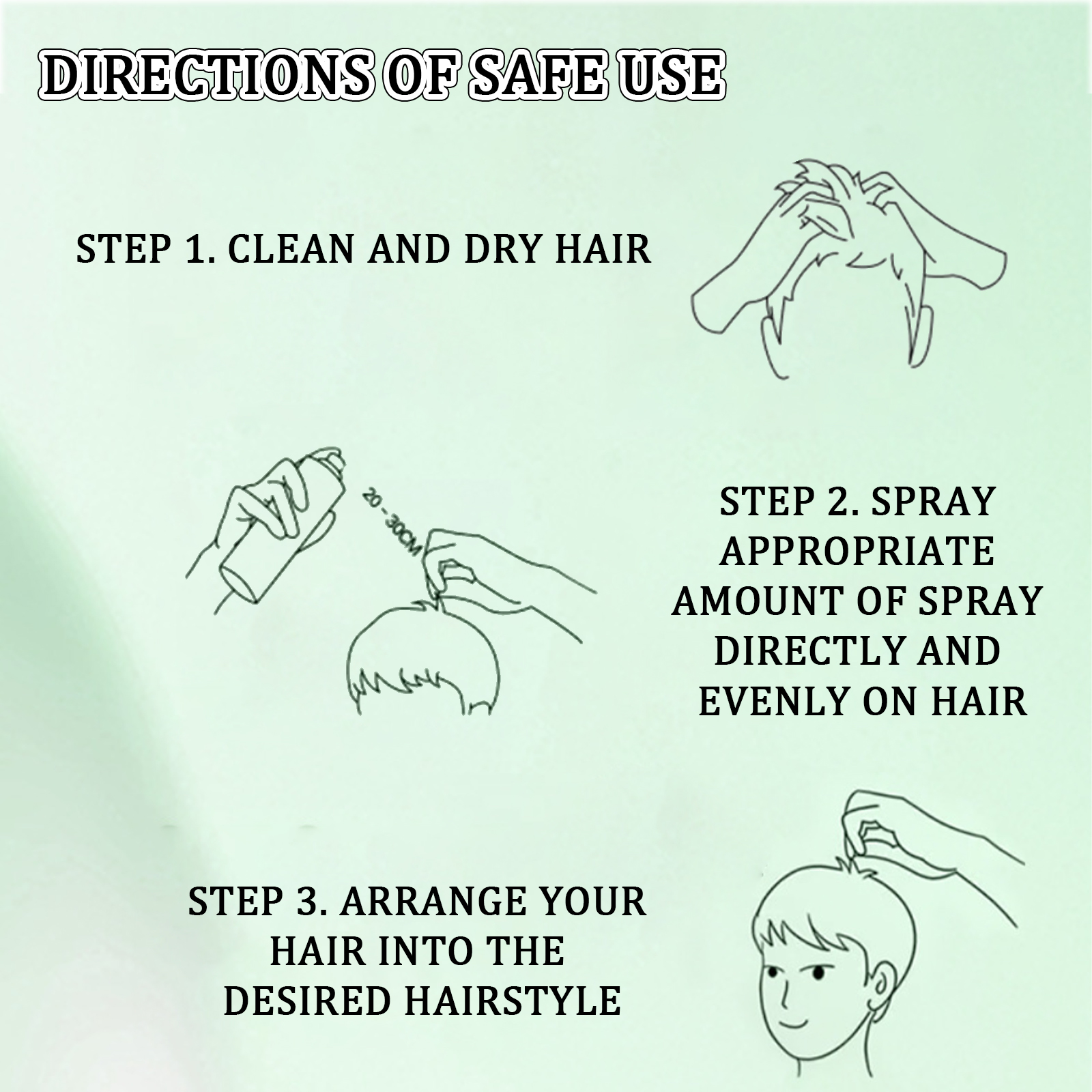 DIRECTIONS OF SAFE USE

STEP 1. CLEAN AND DRY HAIR

20-30CM

STEP 2. SPRAY APPROPRIATE AMOUNT OF SPRAY DIRECTLY AND EVENLY ON HAIR

STEP 3. ARRANGE YOUR HAIR INTO THE DESIRED HAIRSTYLE