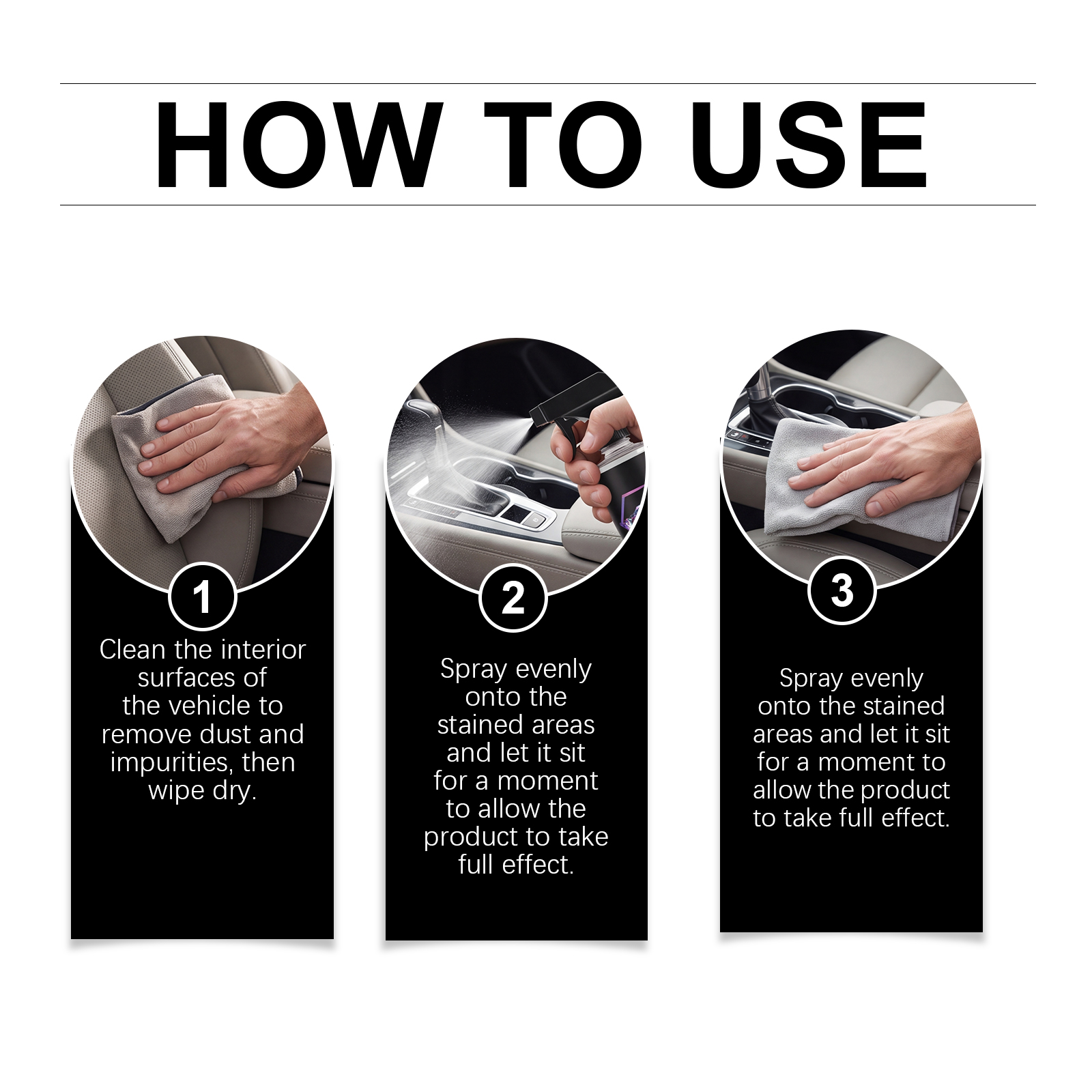 HOW TO USE

1

Clean the interior surfaces of the vehicle to remove dust and impurities, then wipe dry.

2

Spray evenly onto the stained areas and let it sit for a moment to allow the product to take full effect.

3

Spray evenly onto the stained areas and let it sit for a moment to allow the product to take full effect.