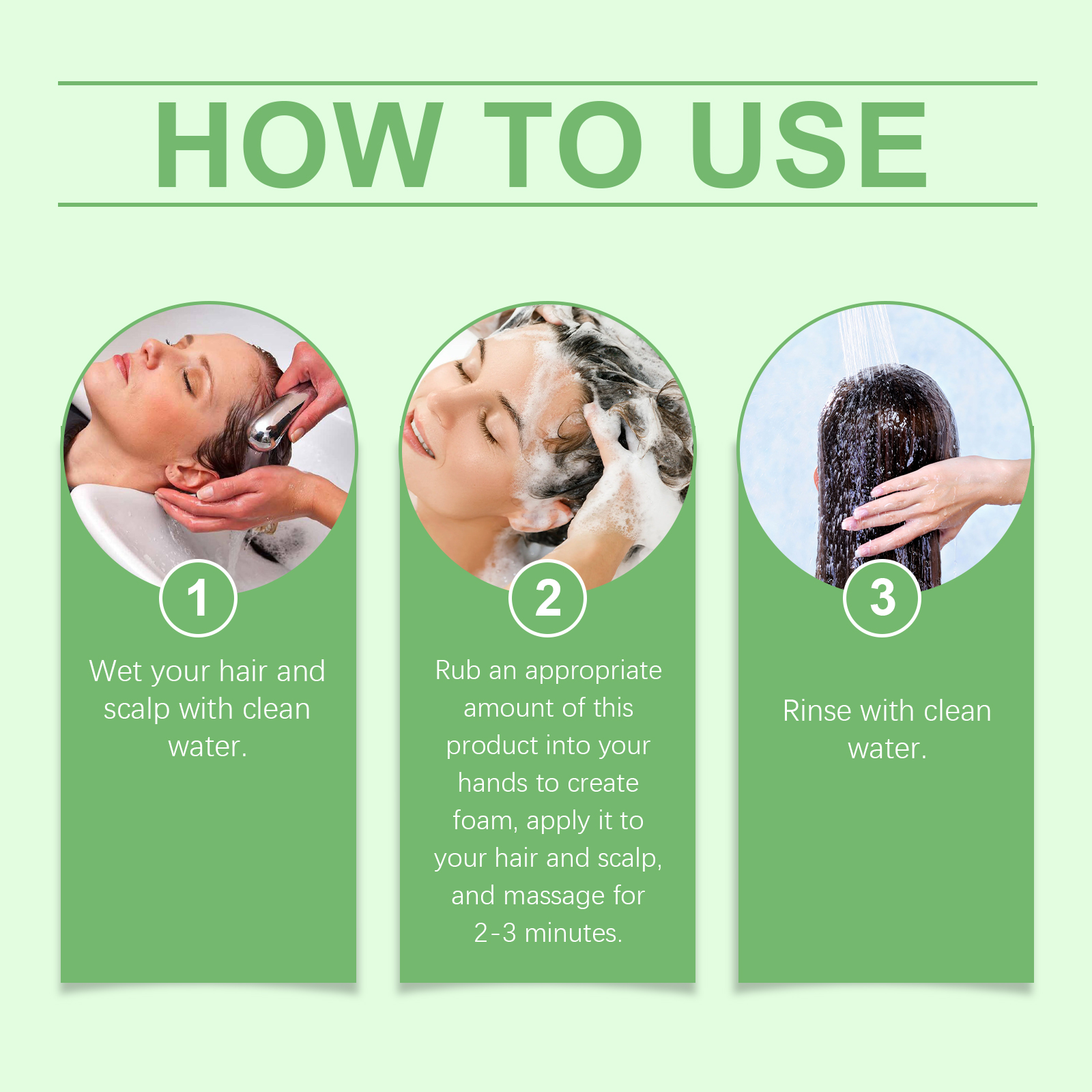 HOW TO USE

1

Wet your hair and scalp with clean water.

2

Rub an appropriate amount of this product into your hands to create foam, apply it to your hair and scalp, and massage for 2-3 minutes.

3

Rinse with clean water.