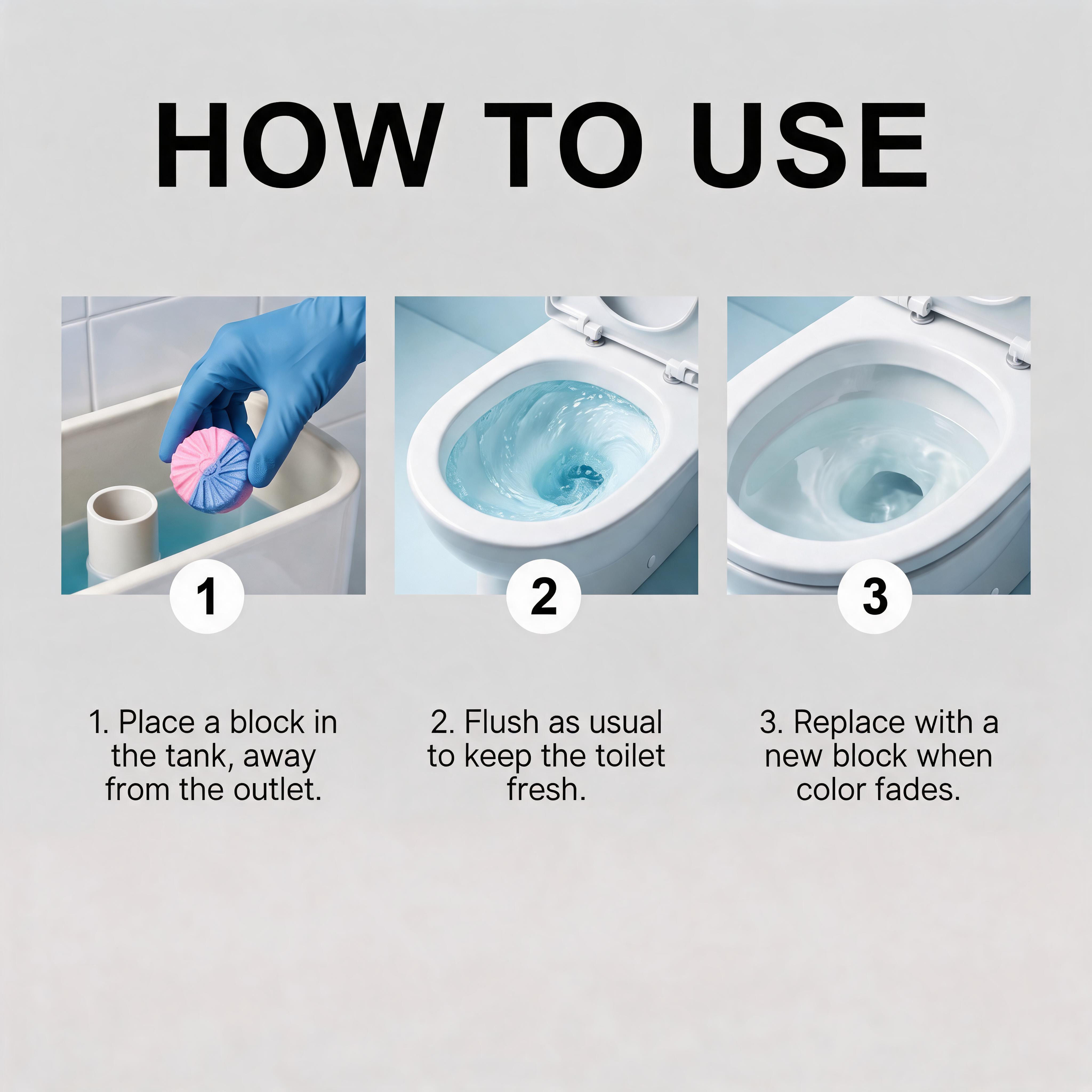 HOW TO USE

1

2

3

1. Place a block in the tank, away from the outlet.

2. Flush as usual to keep the toilet fresh.

3. Replace with a new block when color fades.