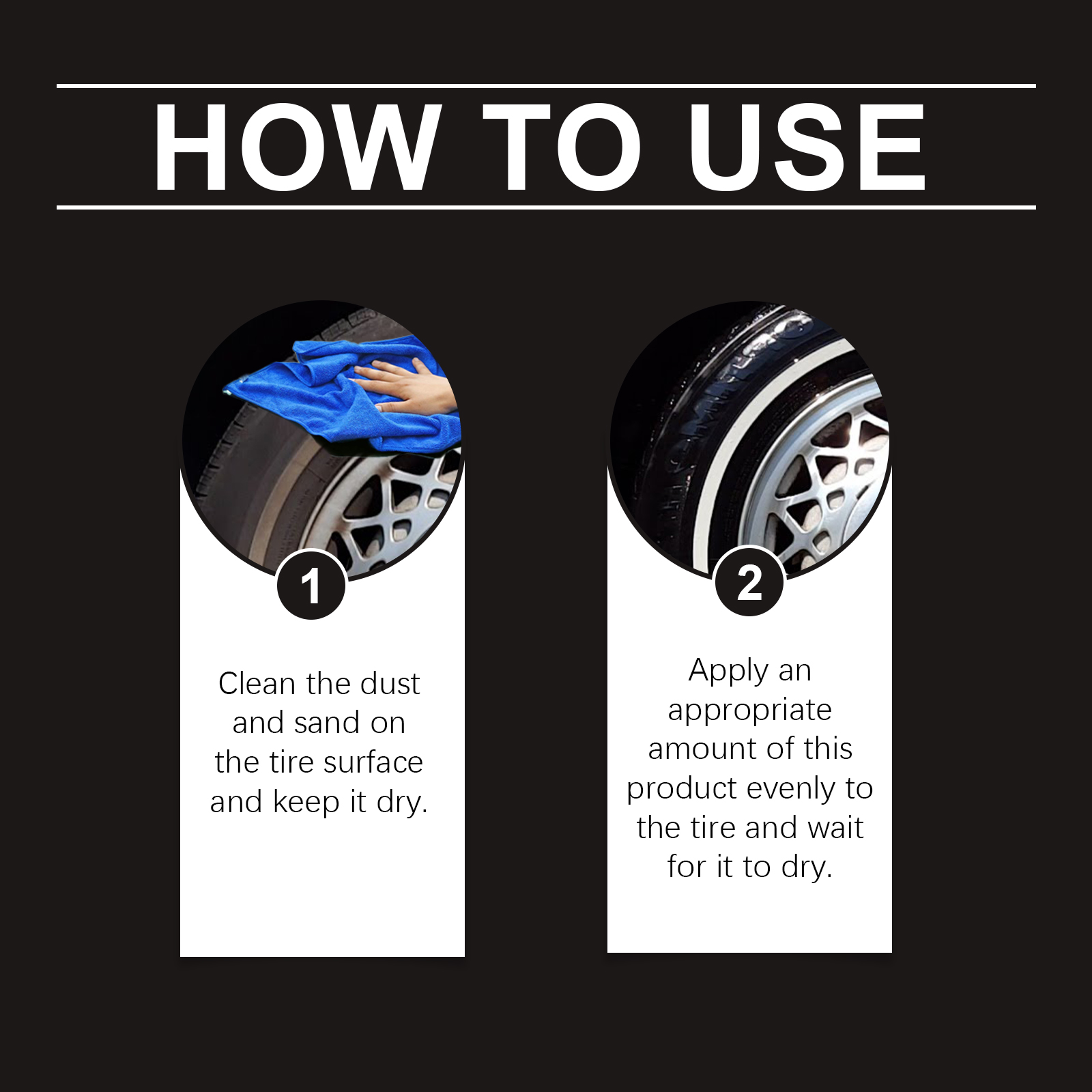 HOW TO USE

1

Clean the dust and sand on the tire surface and keep it dry.

2

Apply an appropriate amount of this product evenly to the tire and wait for it to dry.