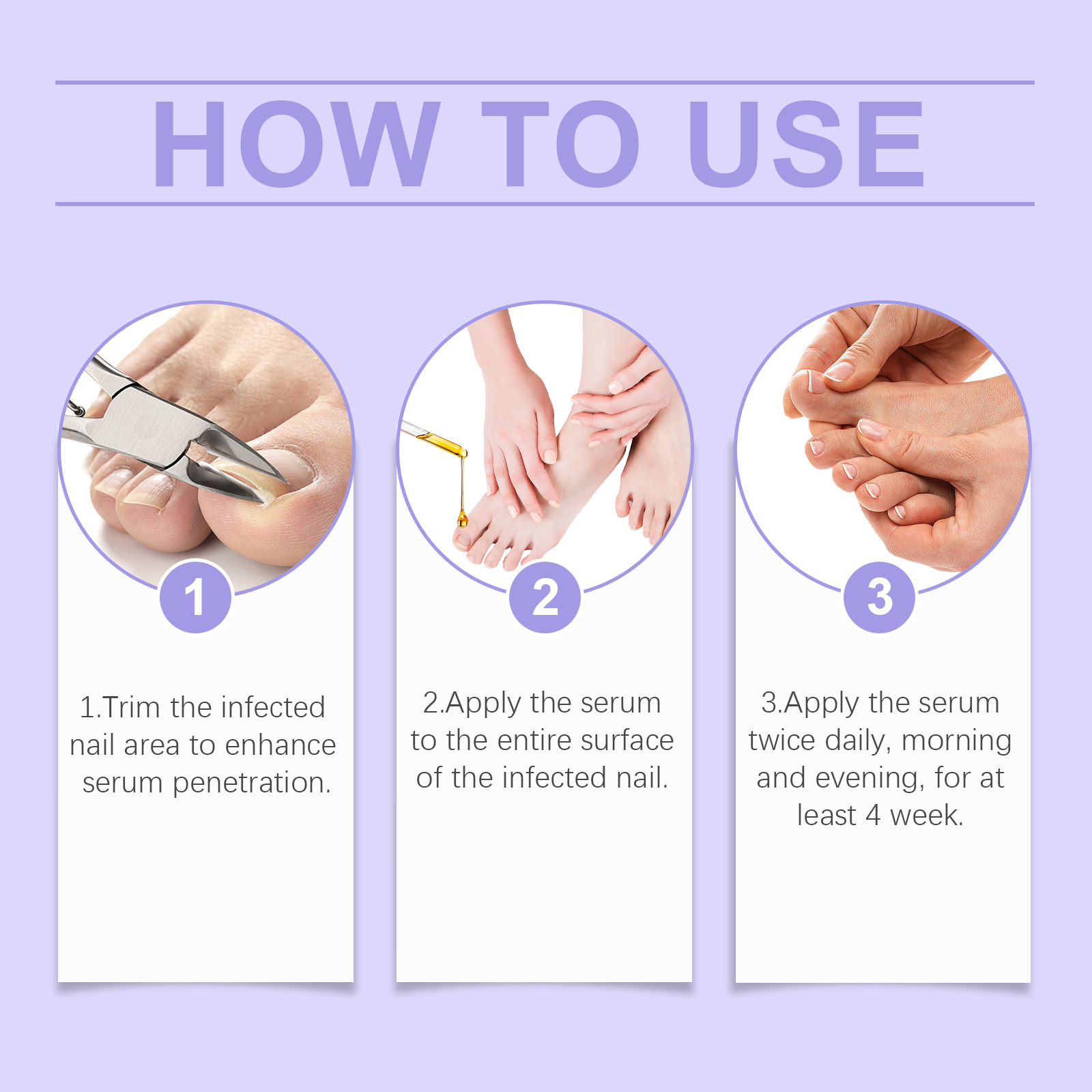 HOW TO USE

1

1.Trim the infected nail area to enhance serum penetration.

2

2.Apply the serum to the entire surface of the infected nail.

3

3.Apply the serum twice daily, morning and evening, for at least 4 week.