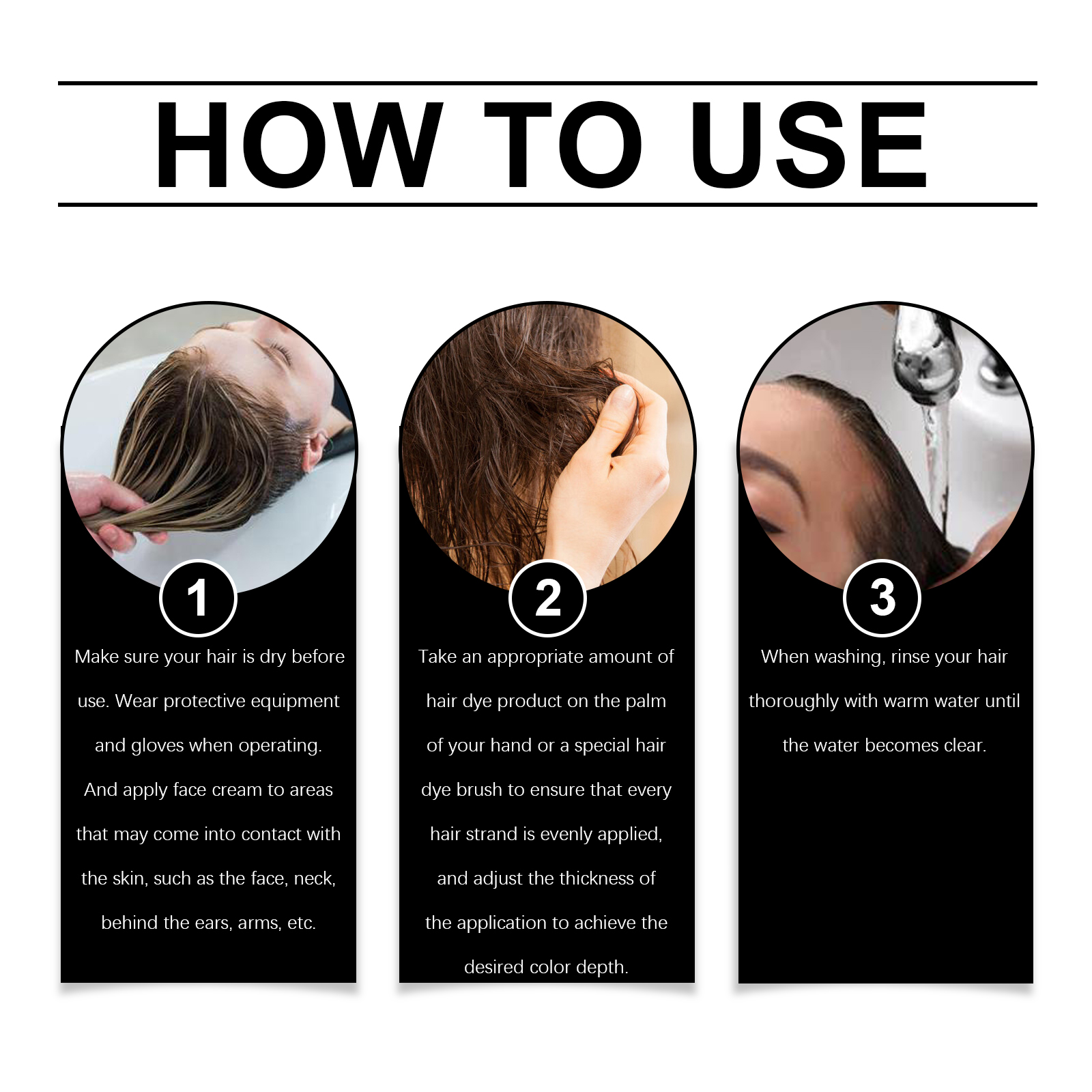 HOW TO USE

1

Make sure your hair is dry before use. Wear protective equipment and gloves when operating. And apply face cream to areas that may come into contact with the skin, such as the face, neck, behind the ears, arms, etc.

2

Take an appropriate amount of hair dye product on the palm of your hand or a special hair dye brush to ensure that every hair strand is evenly applied, and adjust the thickness of the application to achieve the desired color depth.

3

When washing, rinse your hair thoroughly with warm water until the water becomes clear.