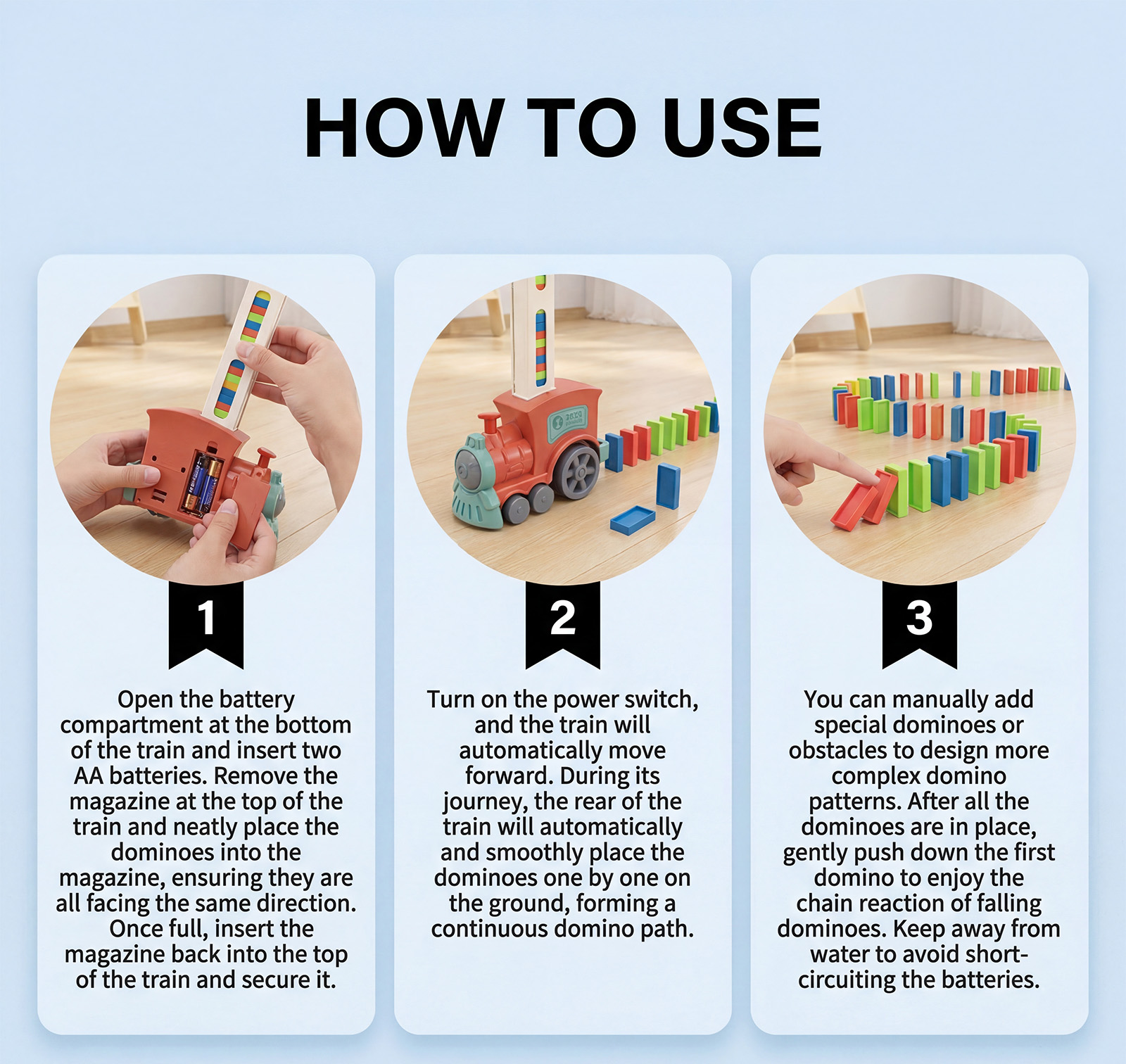 HOW TO USE

1

Open the battery compartment at the bottom of the train and insert two AA batteries. Remove the magazine at the top of the train and neatly place the dominoes into the magazine, ensuring they are all facing the same direction. Once full, insert the magazine back into the top of the train and secure it.

2

Turn on the power switch, and the train will automatically move forward. During its journey, the rear of the train will automatically and smoothly place the dominoes one by one on the ground, forming a continuous domino path.

3

You can manually add special dominoes or obstacles to design more complex domino patterns. After all the dominoes are in place, gently push down the first domino to enjoy the chain reaction of falling dominoes. Keep away from water to avoid short-circuiting the batteries.