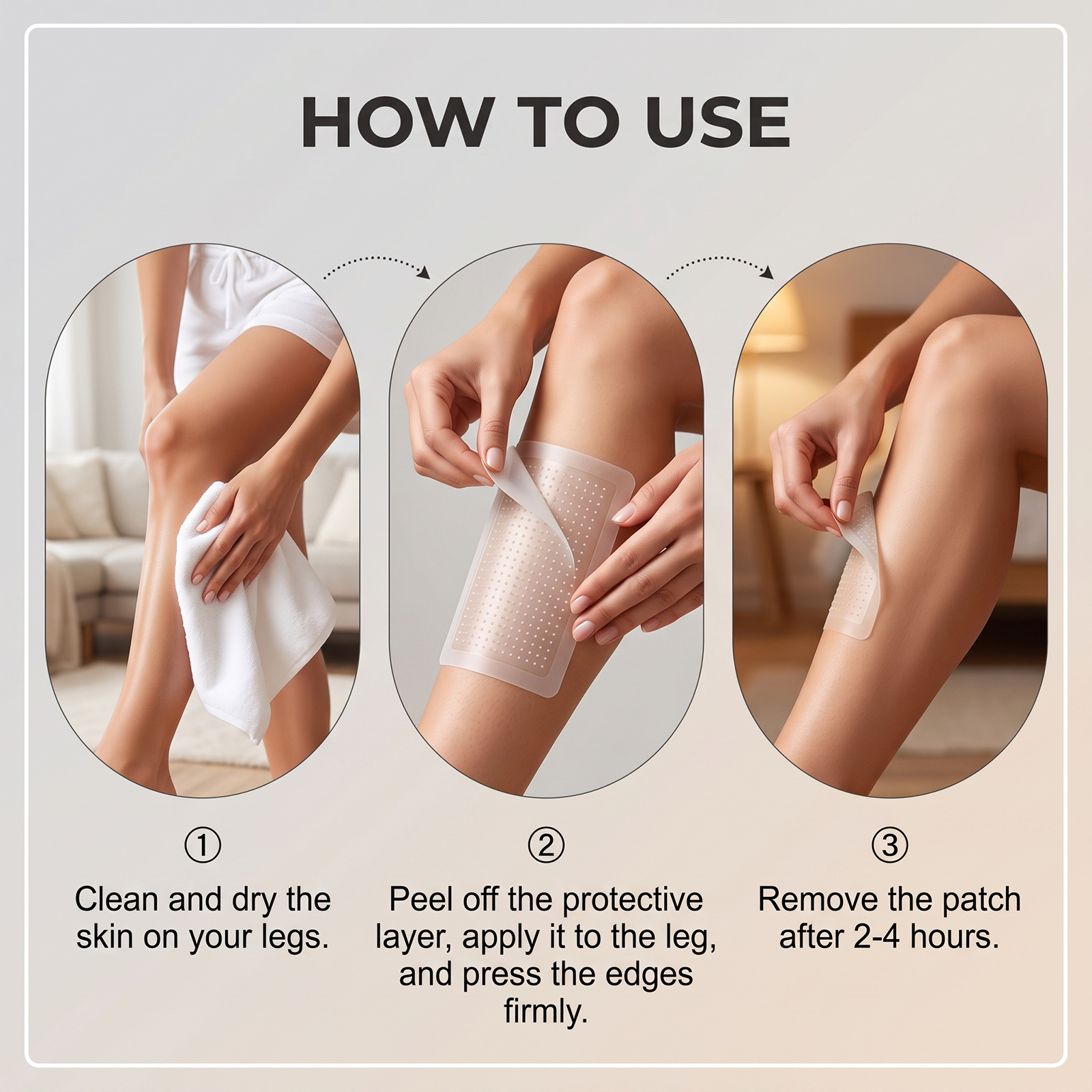 HOW TO USE

①
Clean and dry the skin on your legs.

②
Peel off the protective layer, apply it to the leg, and press the edges firmly.

③
Remove the patch after 2-4 hours.