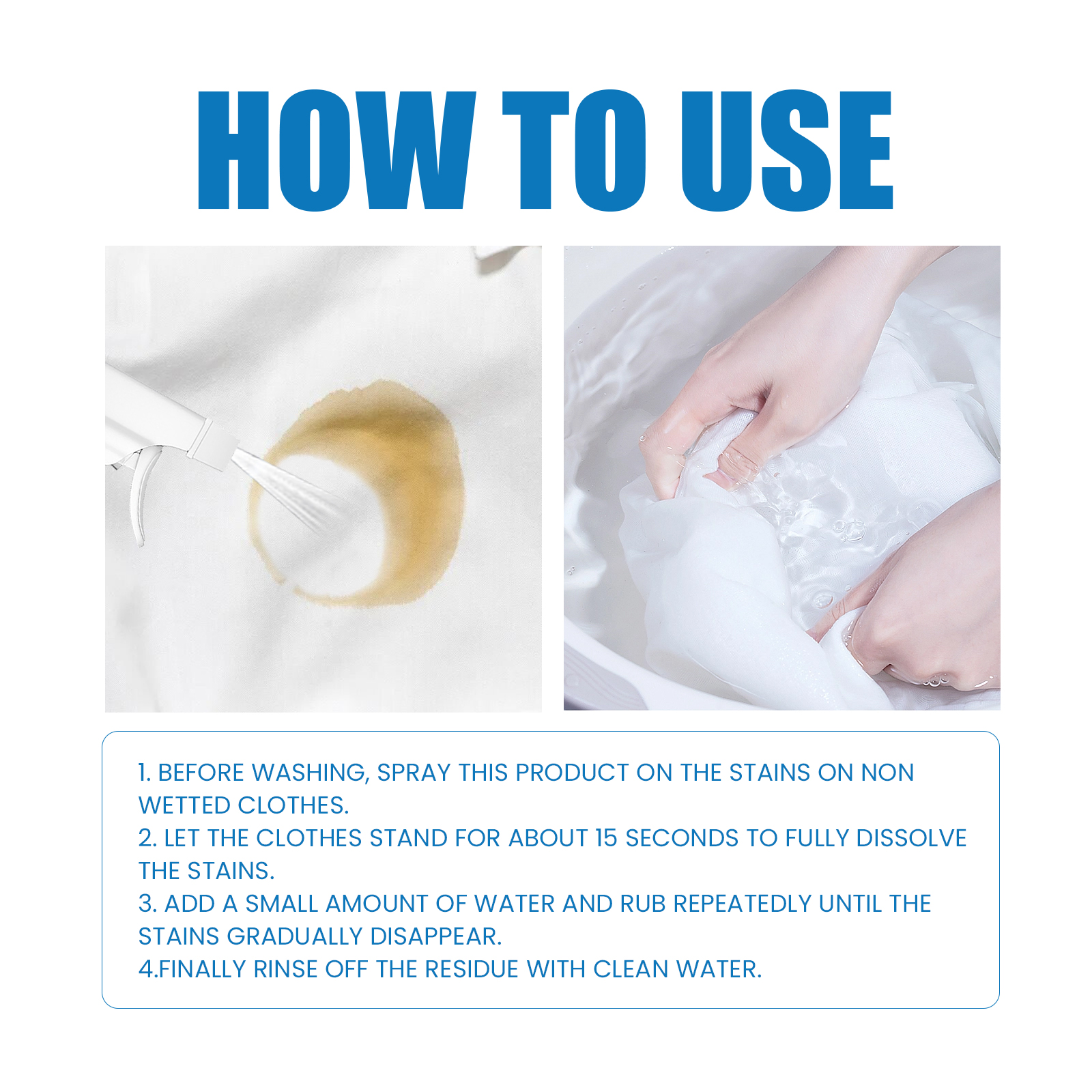 HOW TO USE

1. BEFORE WASHING, SPRAY THIS PRODUCT ON THE STAINS ON NON WETTED CLOTHES.
2. LET THE CLOTHES STAND FOR ABOUT 15 SECONDS TO FULLY DISSOLVE THE STAINS.
3. ADD A SMALL AMOUNT OF WATER AND RUB REPEATEDLY UNTIL THE STAINS GRADUALLY DISAPPEAR.
4.FINALLY RINSE OFF THE RESIDUE WITH CLEAN WATER.