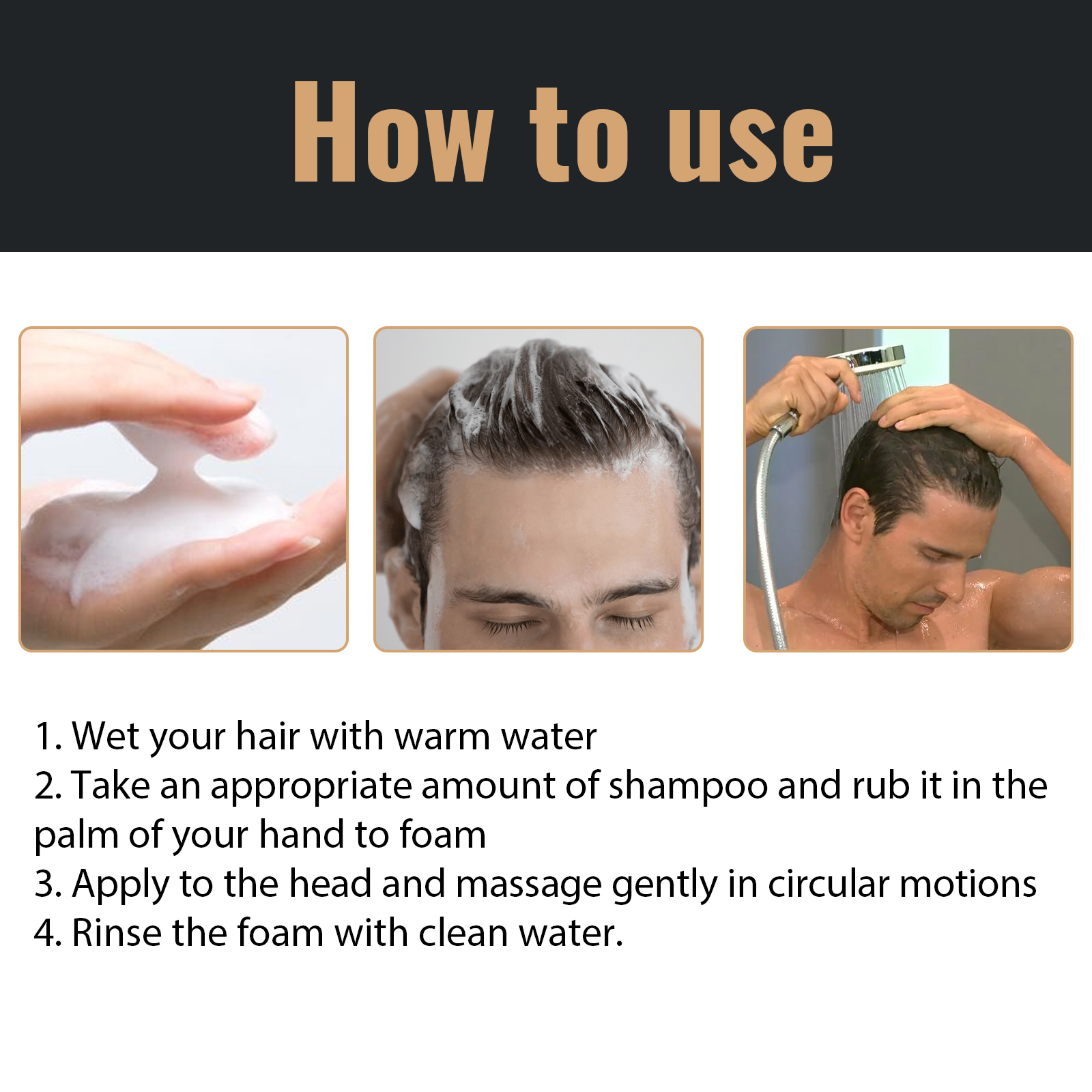 How to use

1. Wet your hair with warm water
2. Take an appropriate amount of shampoo and rub it in the palm of your hand to foam
3. Apply to the head and massage gently in circular motions
4. Rinse the foam with clean water.