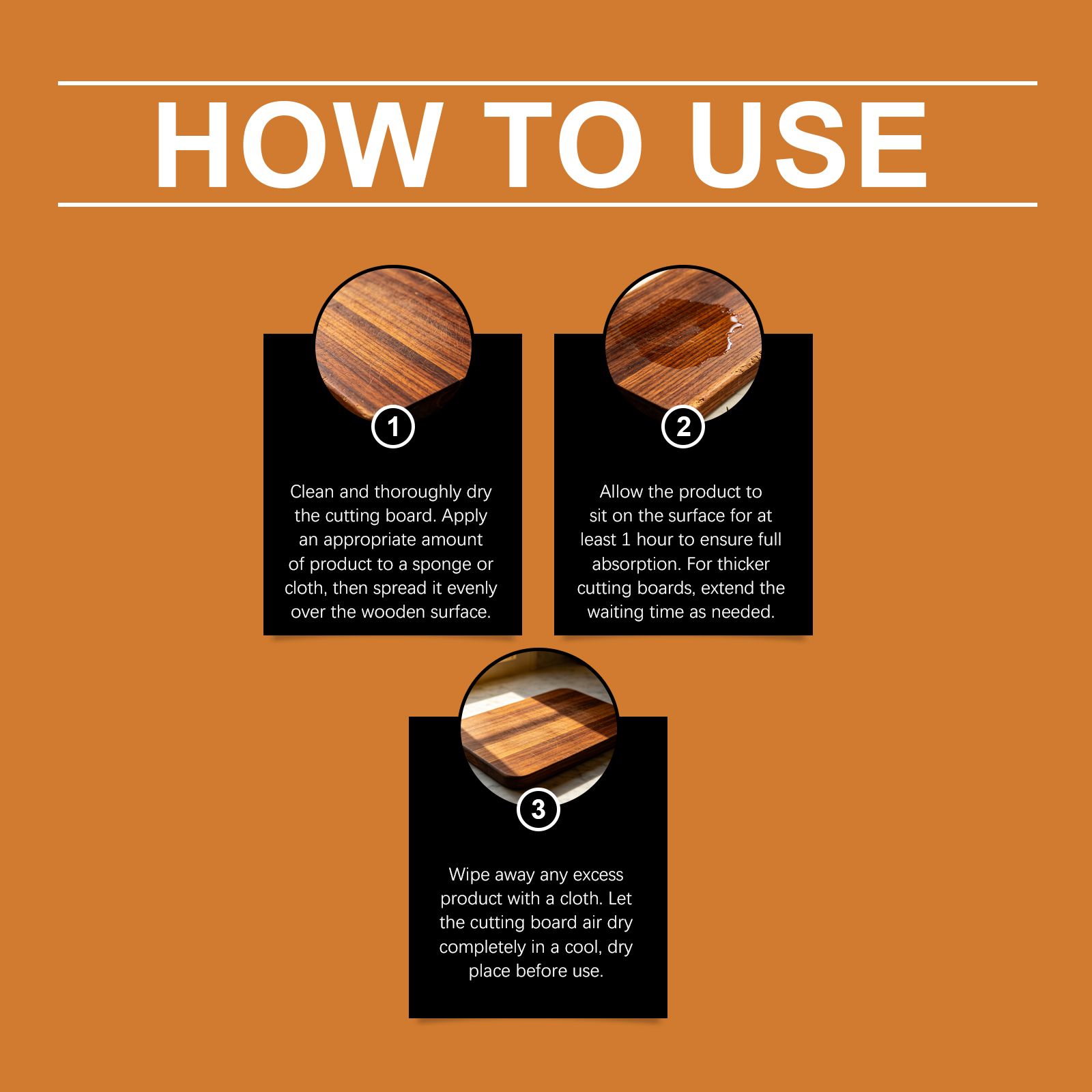 HOW TO USE

1

Clean and thoroughly dry the cutting board. Apply an appropriate amount of product to a sponge or cloth, then spread it evenly over the wooden surface.

2

Allow the product to sit on the surface for at least 1 hour to ensure full absorption. For thicker cutting boards, extend the waiting time as needed.

3

Wipe away any excess product with a cloth. Let the cutting board air dry completely in a cool, dry place before use.